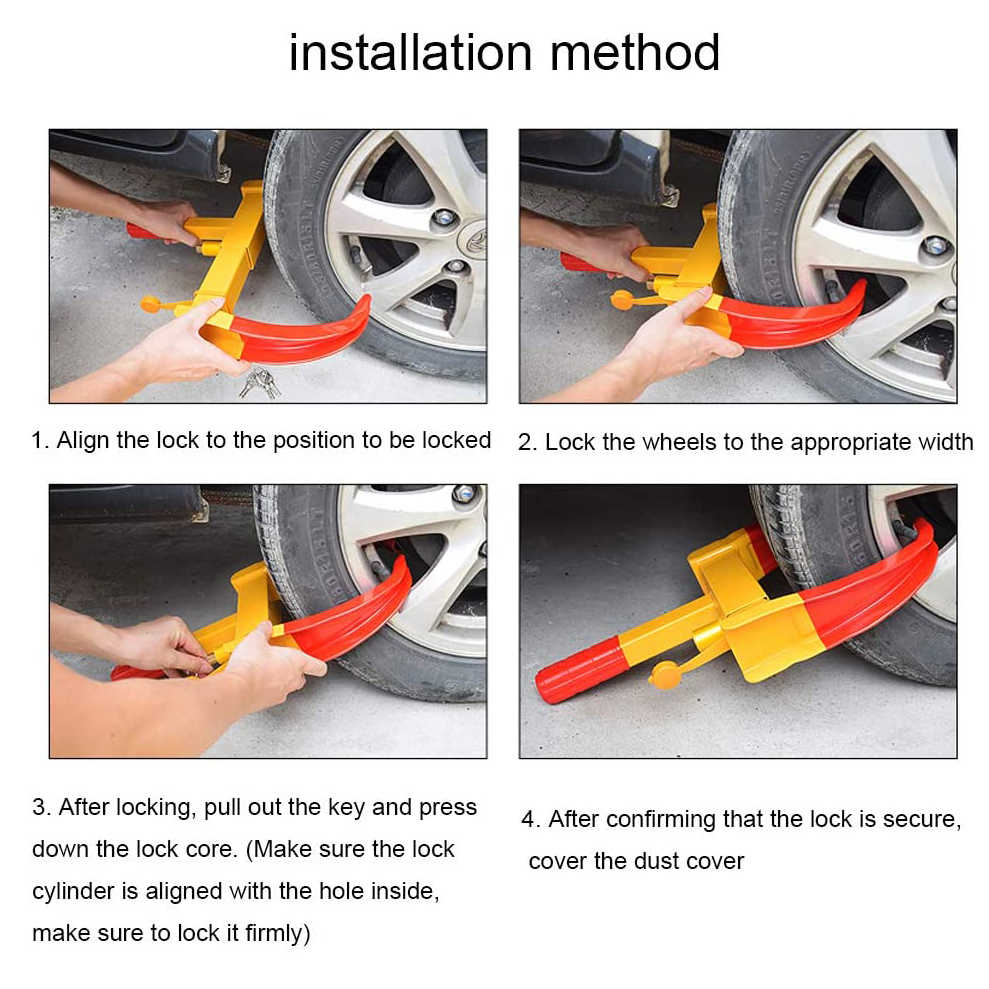 installation method

1. Align the lock to the position to be locked

2. Lock the wheels to the appropriate width

3. After locking, pull out the key and press down the lock core. (Make sure the lock cylinder is aligned with the hole inside, make sure to lock it firmly)

4. After confirming that the lock is secure, cover the dust cover