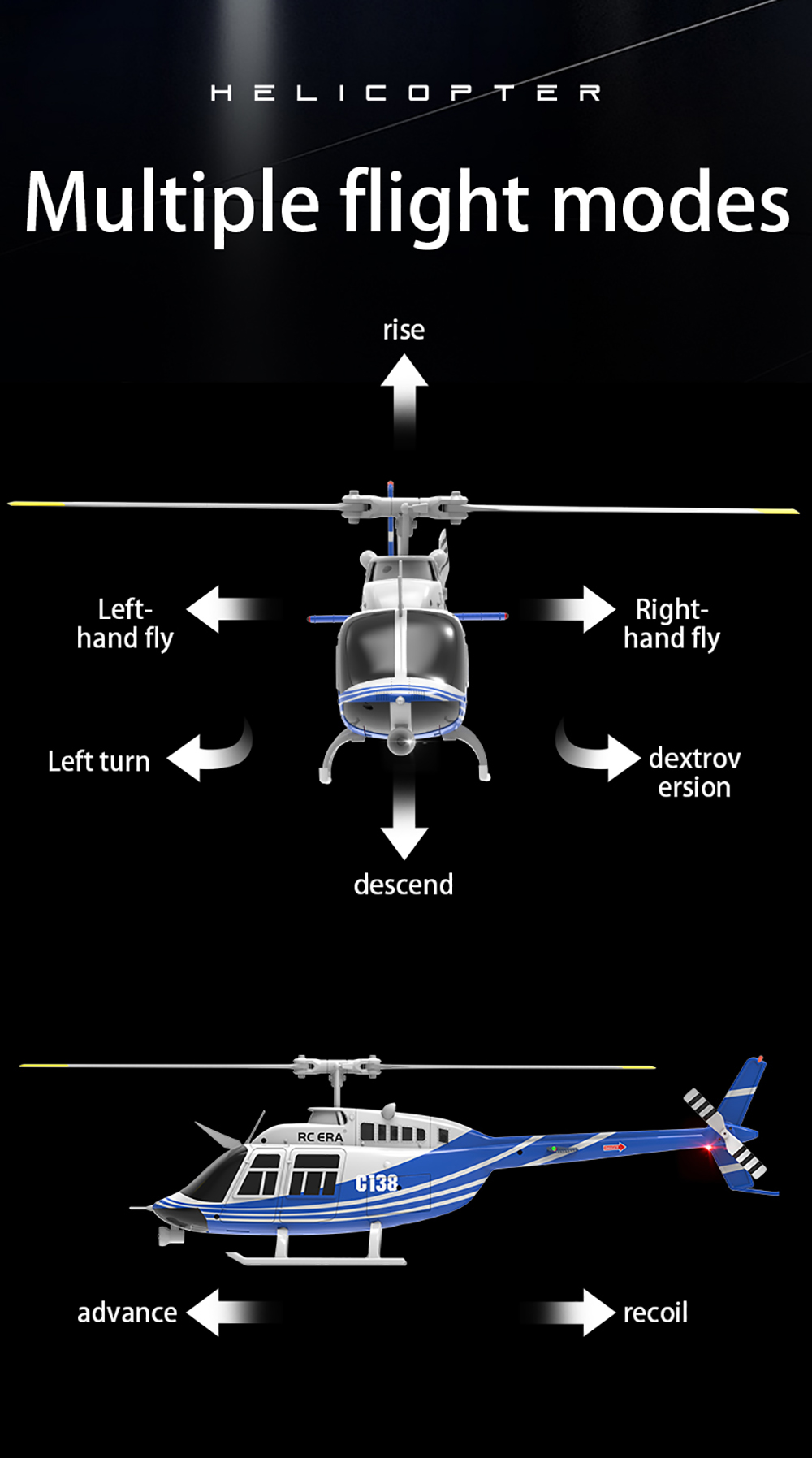 HELICOPTER

Multiple flight modes

rise

Left-hand fly

Right-hand fly

Left turn

dextrov ersion

descend

RC ERA

C138

advance

recoil