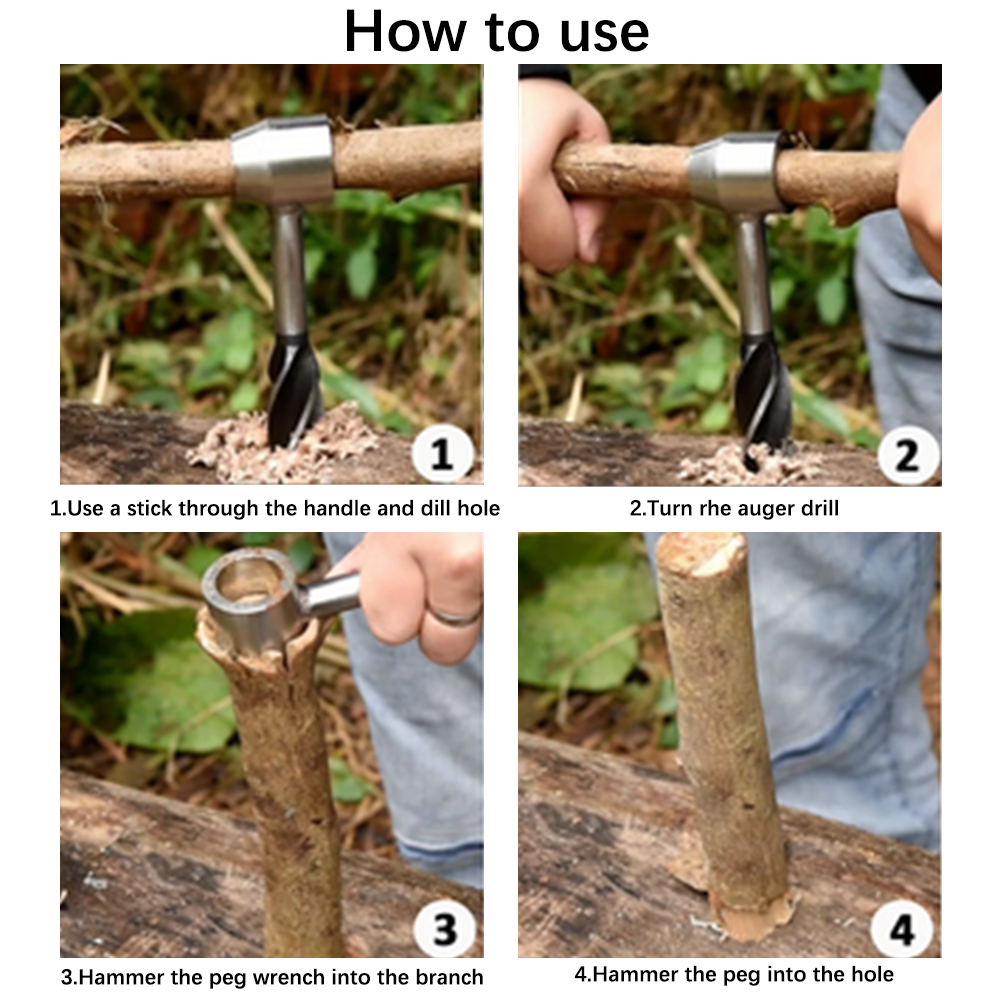 How to use

1

1.Use a stick through the handle and dill hole

2

2.Turn rhe auger drill

3

3.Hammer the peg wrench into the branch

4

4.Hammer the peg into the hole