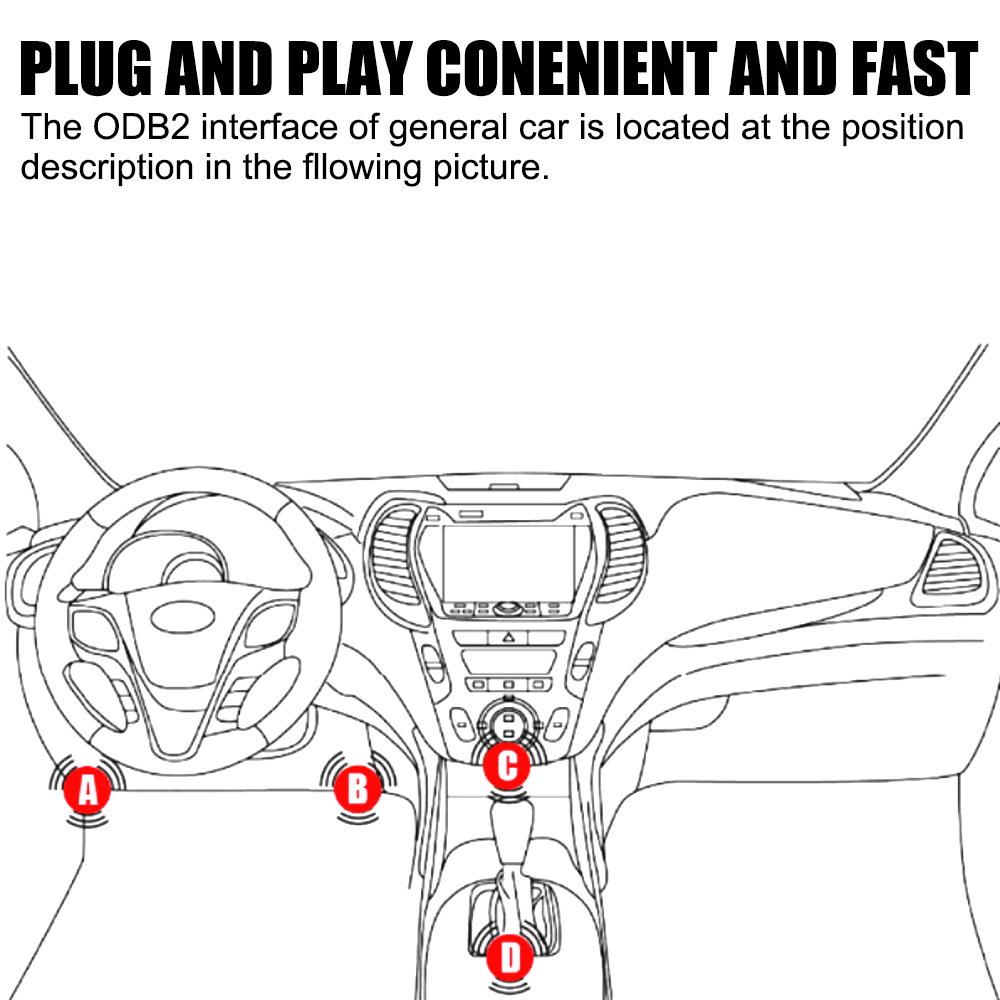 PLUG AND PLAY CONENIENT AND FAST

The ODB2 interface of general car is located at the position description in the fllowing picture.

A

B

C

D