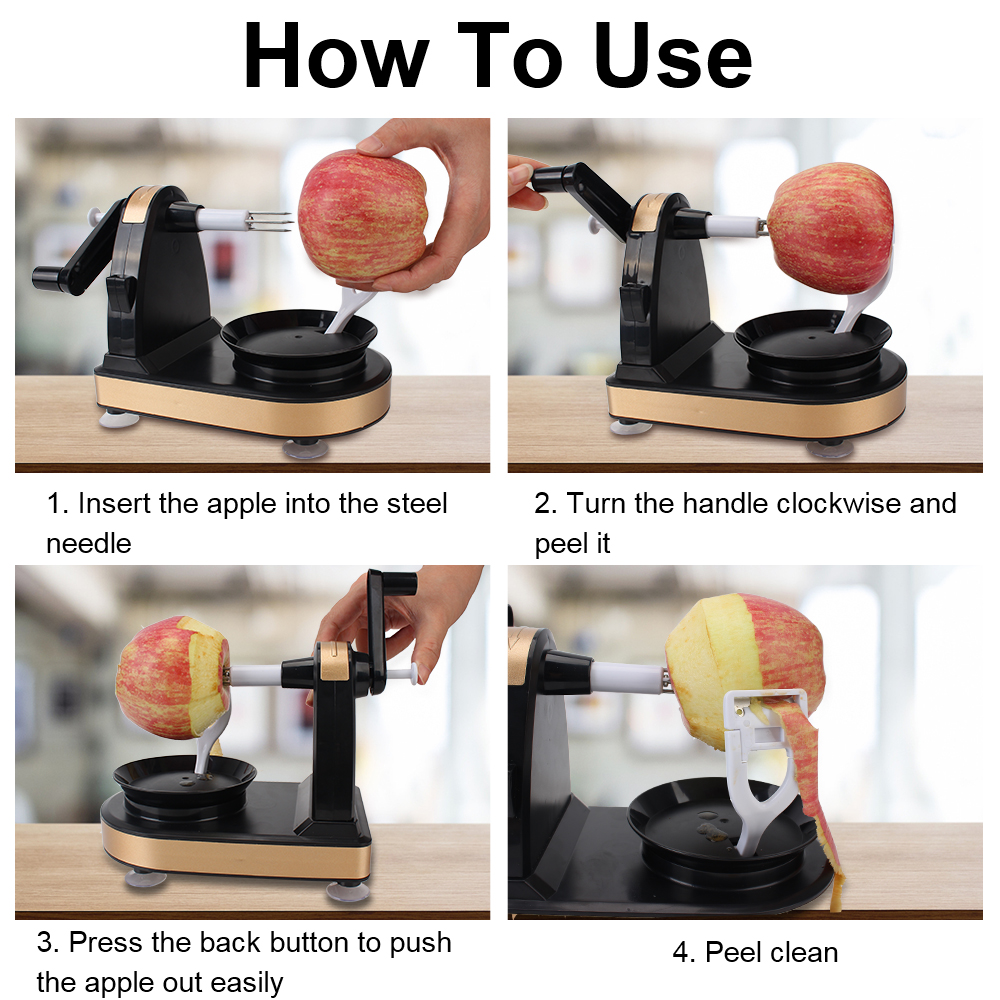 How To Use

1. Insert the apple into the steel needle

2. Turn the handle clockwise and peel it

3. Press the back button to push the apple out easily

4. Peel clean