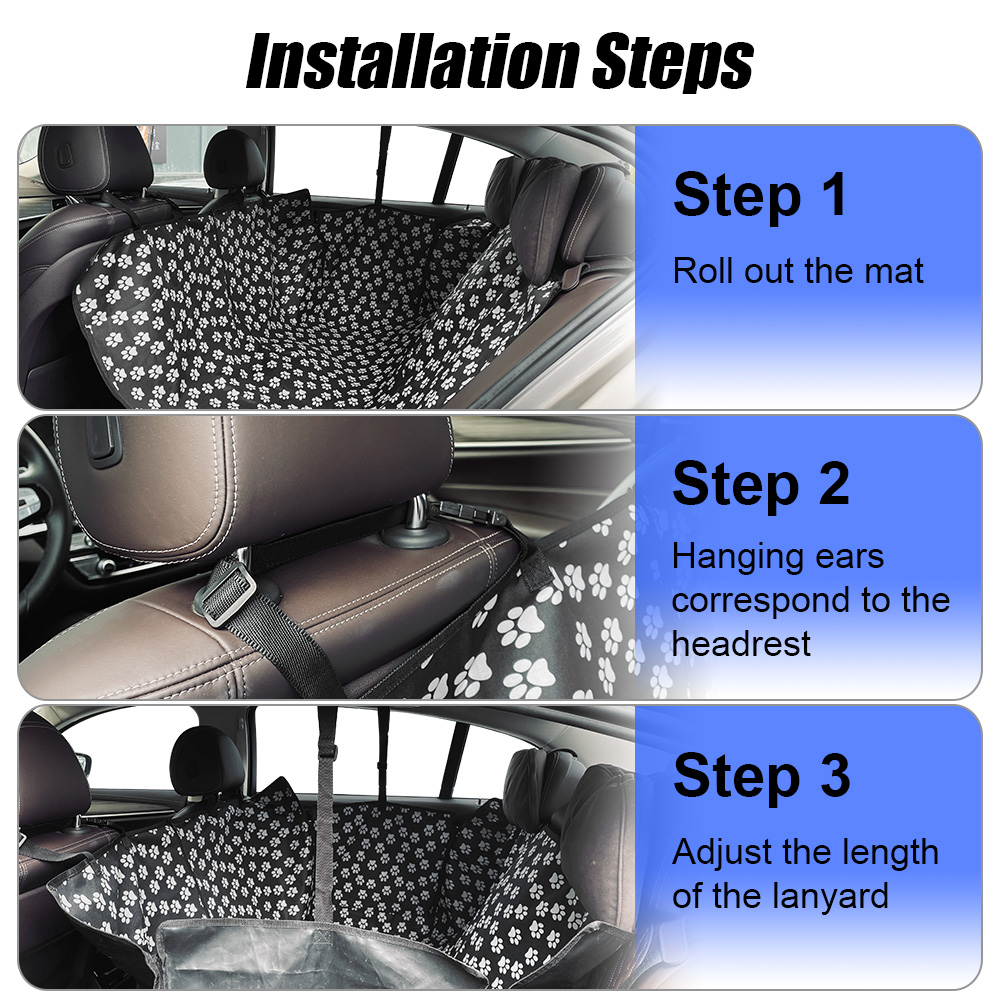 Installation Steps

Step 1

Roll out the mat

Step 2

Hanging ears correspond to the headrest

Step 3

Adjust the length of the lanyard