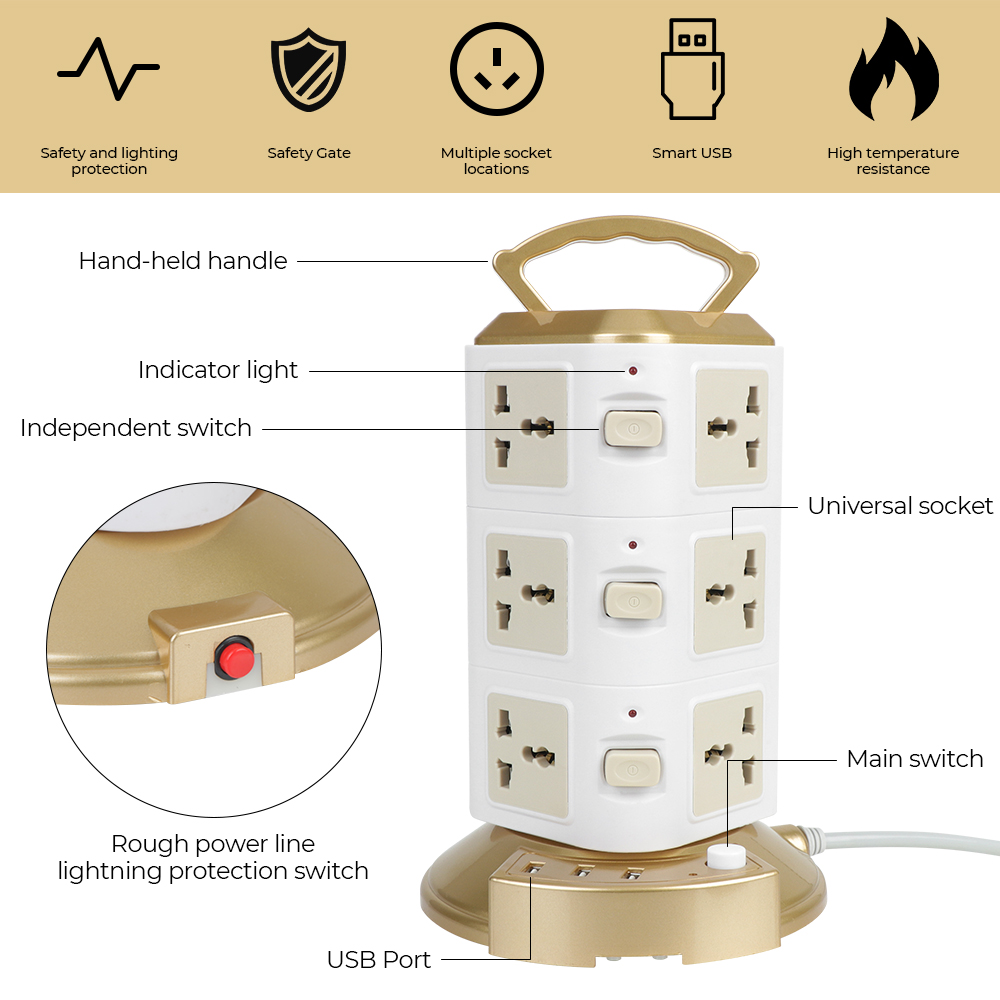 Safety and lighting protection

Safety Gate

Multiple socket locations

Smart USB

High temperature resistance

Hand-held handle

Indicator light

Independent switch

Universal socket

Main switch

Rough power line lightning protection switch

USB Port