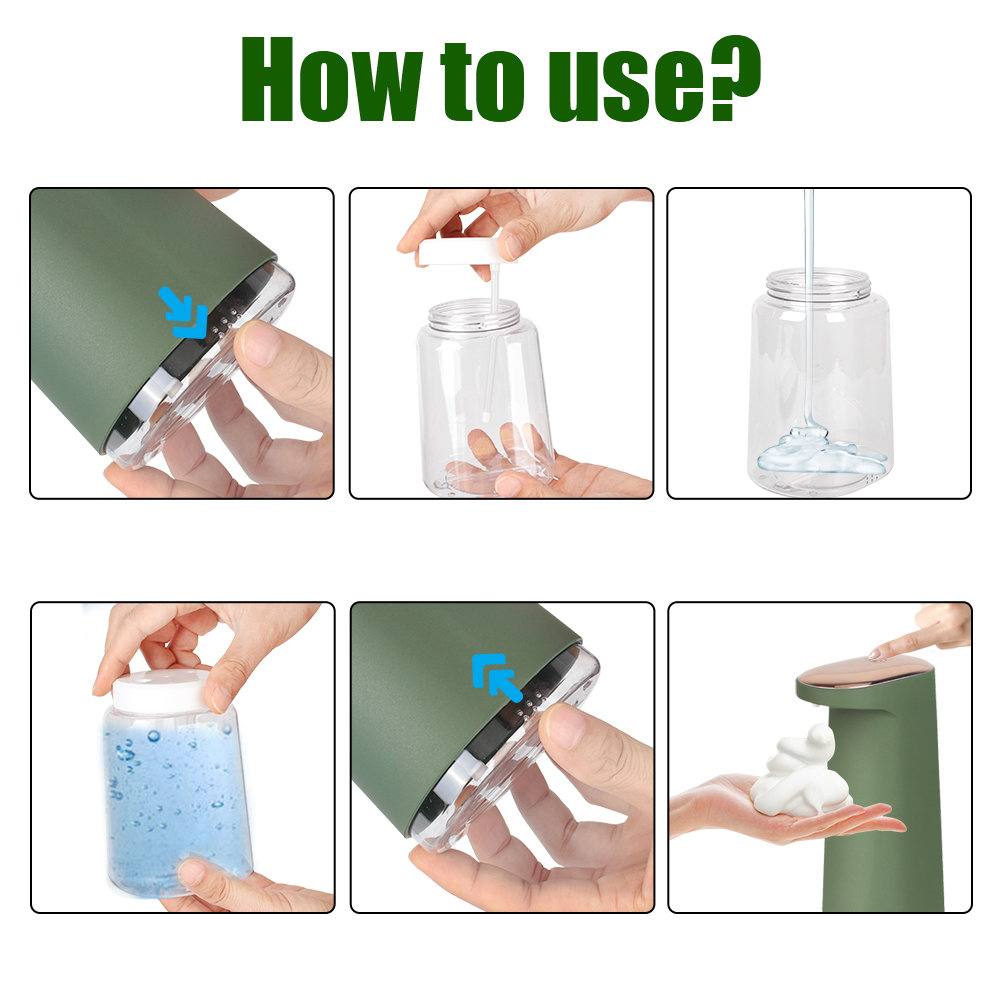 How to use?