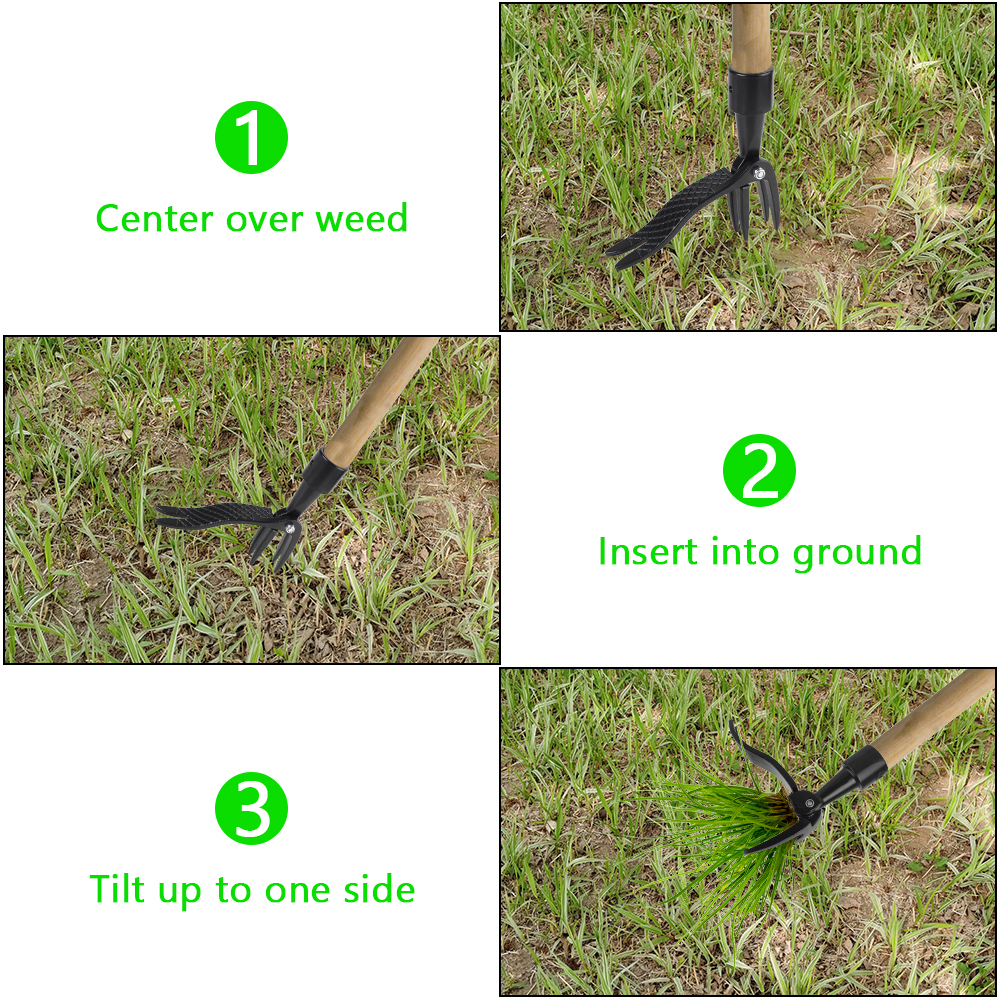 1
Center over weed

2
Insert into ground

3
Tilt up to one side