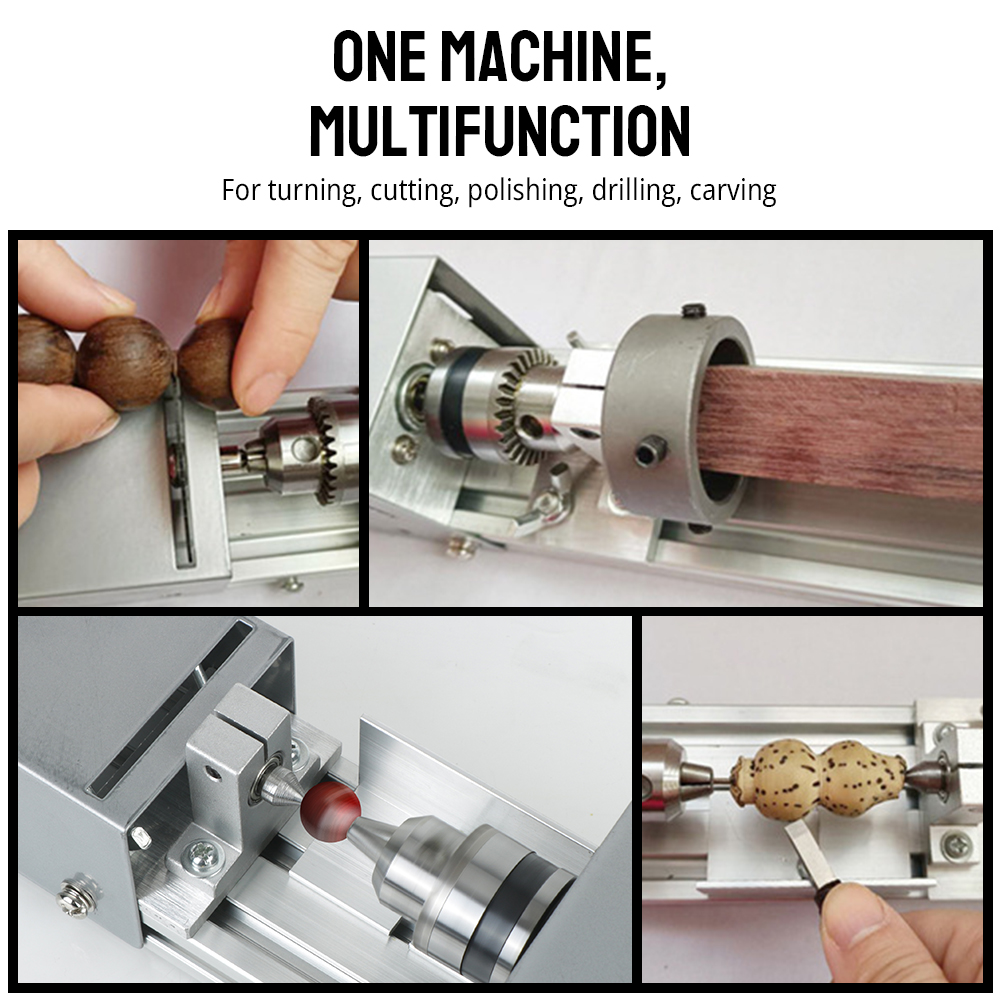 ONE MACHINE, MULTIFUNCTION

For turning, cutting, polishing, drilling, carving