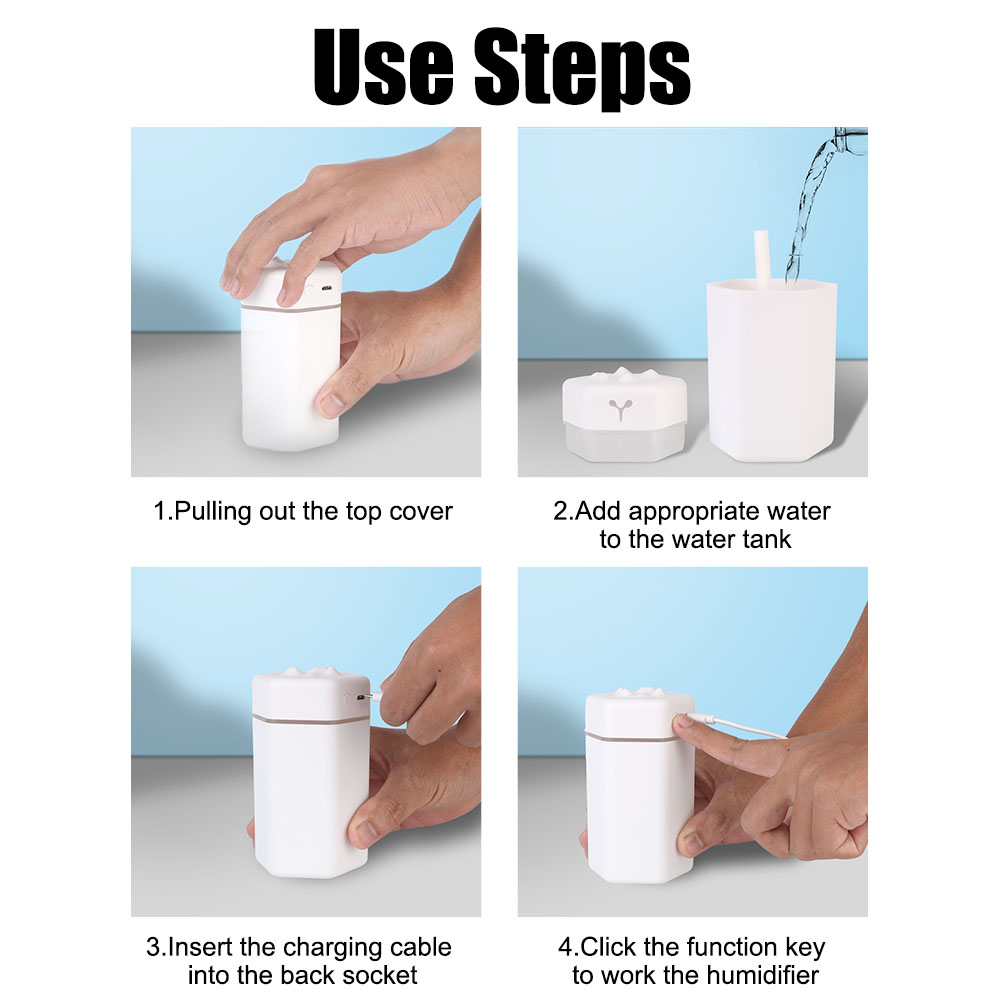 Use Steps

1.Pulling out the top cover

2.Add appropriate water to the water tank

3.Insert the charging cable into the back socket

4.Click the function key to work the humidifier