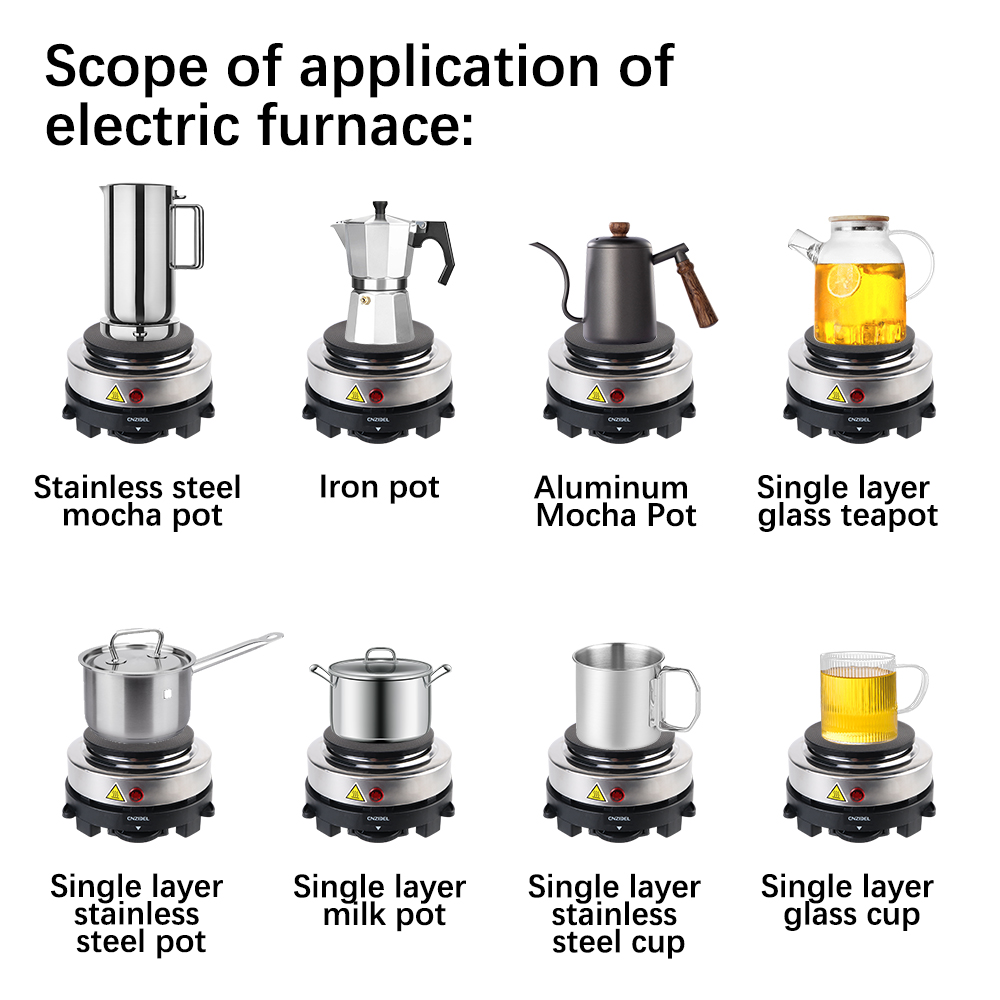 Scope of application of electric furnace:

CNZIDEL

Stainless steel mocha pot

CNZIDEL

Iron pot

CNZIDEL

Aluminum Mocha Pot

CNZIDEL

Single layer glass teapot

CNZIDEL

Single layer stainless steel pot

CNZIDEL

Single layer milk pot

CNZIDEL

Single layer stainless steel cup

CNZIDEL

Single layer glass cup