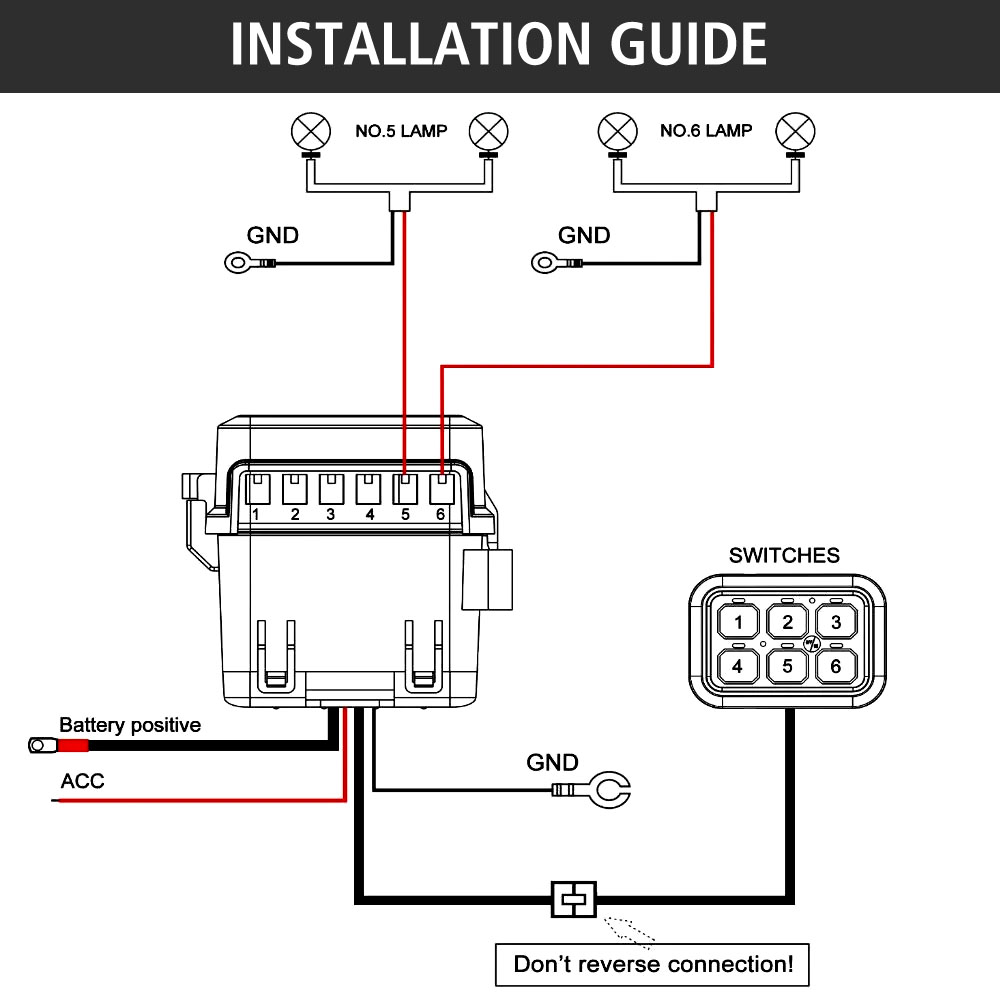 INSTALLATION GUIDE

NO.5 LAMP

NO.6 LAMP

GND

GND

1 2 3 4 5 6

SWITCHES

1 2 3
4 5 6

Battery positive

ACC

GND

Don't reverse connection!