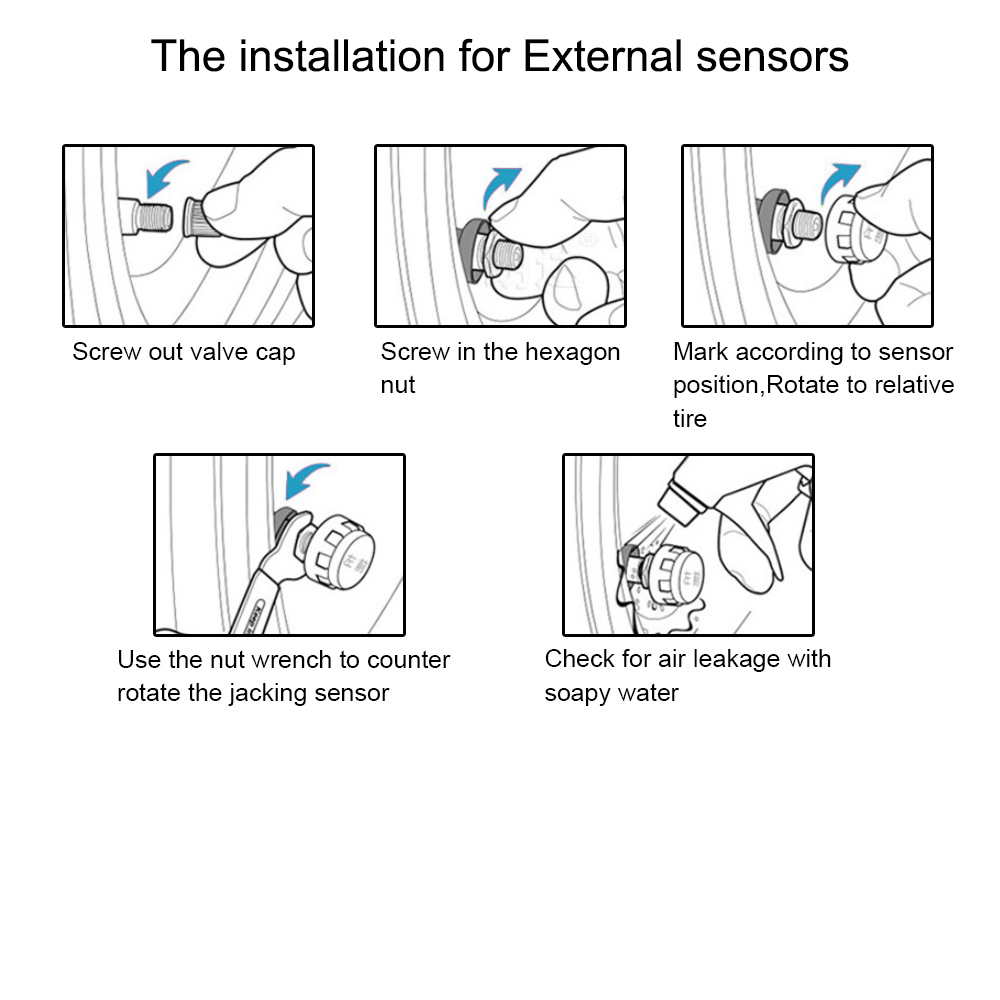 The installation for External sensors

Screw out valve cap

Screw in the hexagon nut

Mark according to sensor position,Rotate to relative tire

Use the nut wrench to counter rotate the jacking sensor

Check for air leakage with soapy water