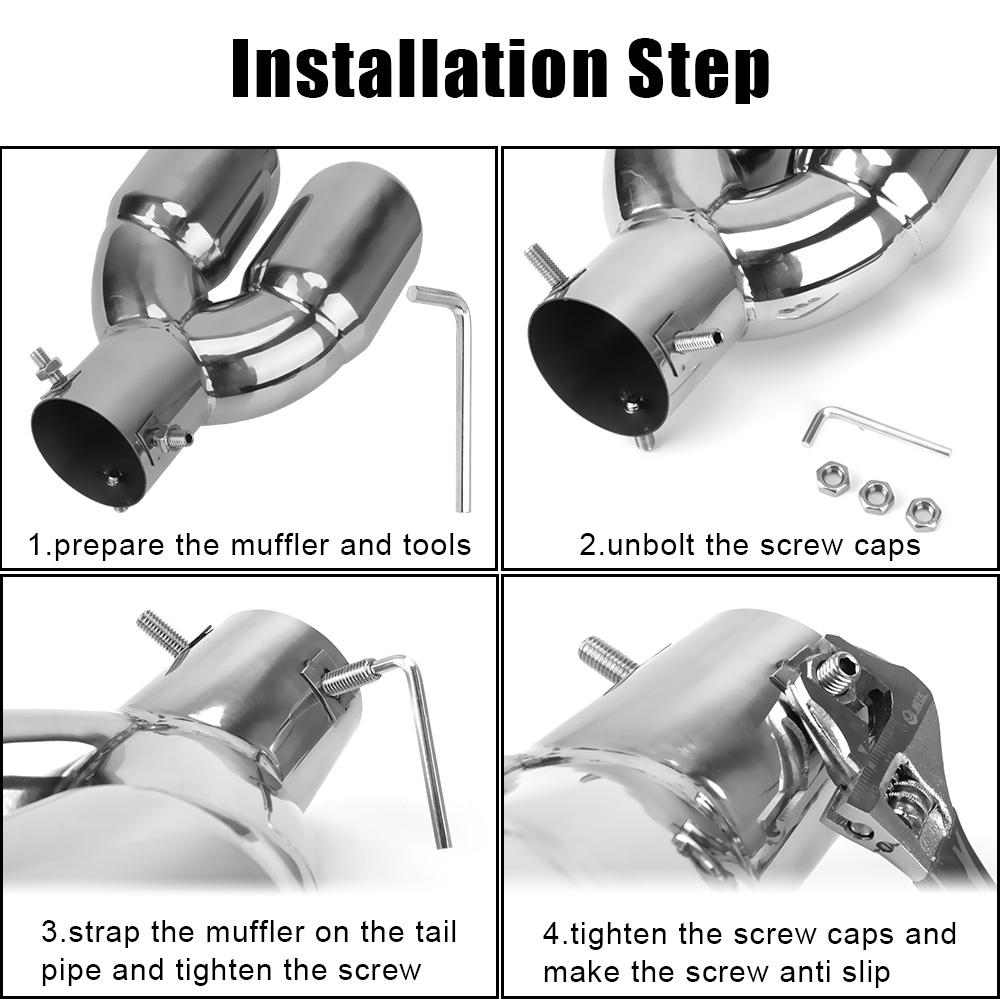 Installation Step

1.prepare the muffler and tools

2.unbolt the screw caps

3.strap the muffler on the tail pipe and tighten the screw

4.tighten the screw caps and make the screw anti slip