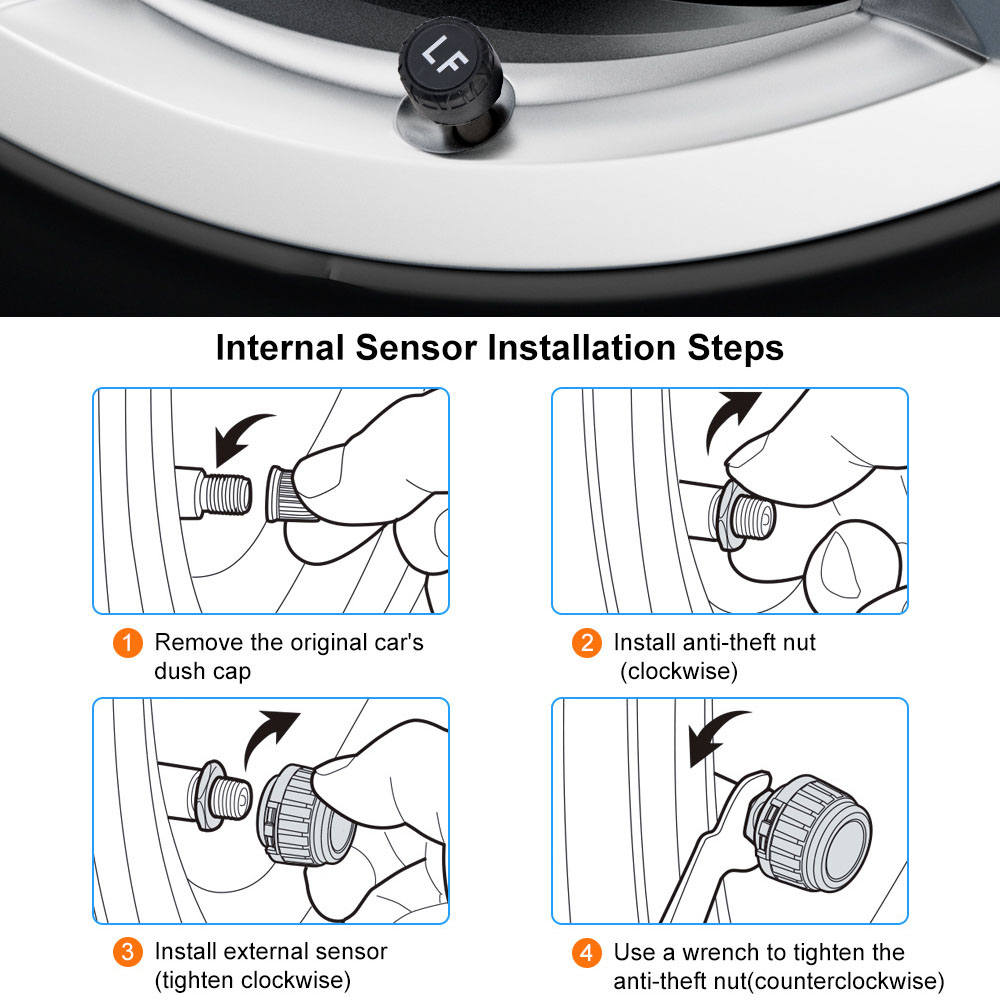 LF

Internal Sensor Installation Steps

1 Remove the original car's dush cap

2 Install anti-theft nut (clockwise)

3 Install external sensor (tighten clockwise)

4 Use a wrench to tighten the anti-theft nut(counterclockwise)