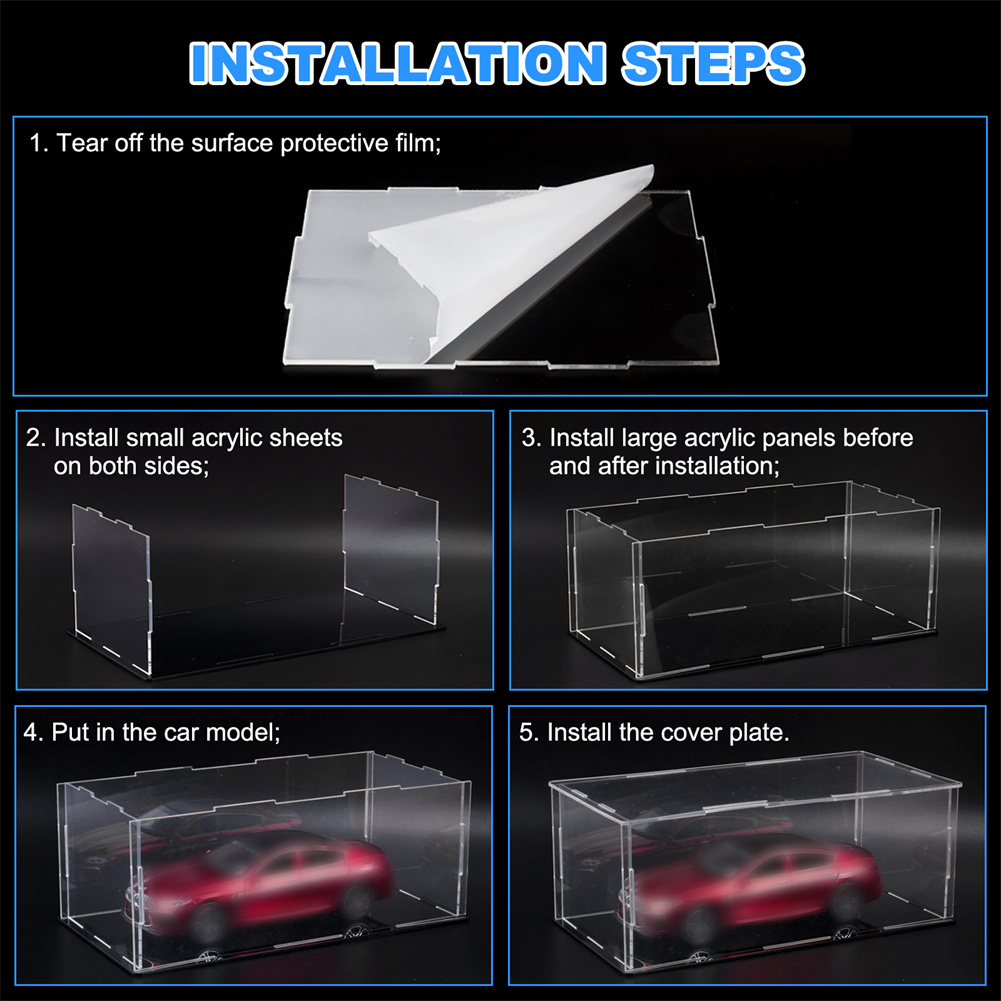 INSTALLATION STEPS

1. Tear off the surface protective film;

2. Install small acrylic sheets on both sides;

3. Install large acrylic panels before and after installation;

4. Put in the car model;

5. Install the cover plate.