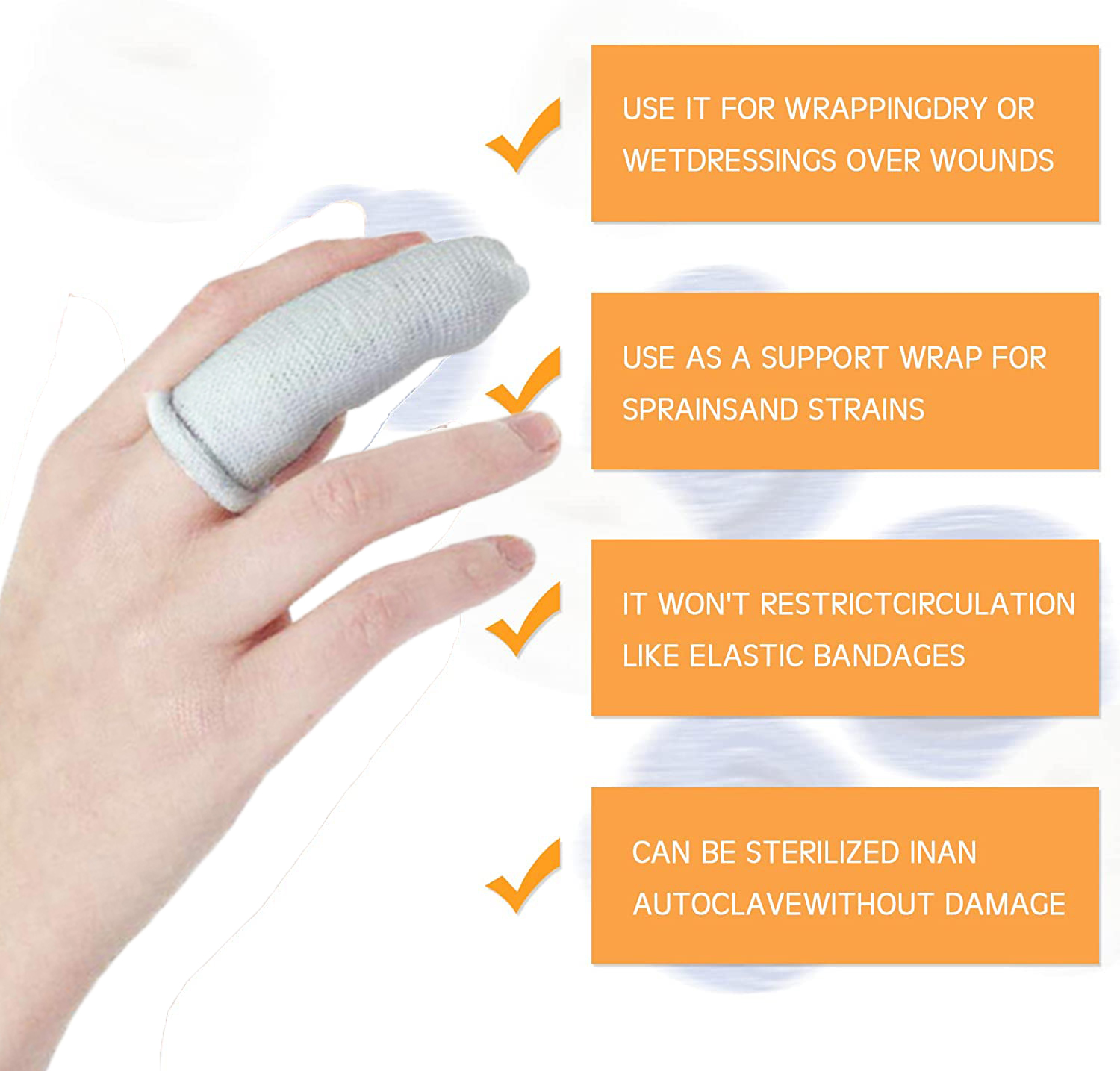 USE IT FOR WRAPPINGDRY OR WETDRESSINGS OVER WOUNDS

USE AS A SUPPORT WRAP FOR SPRAINSAND STRAINS

IT WON'T RESTRICTCIRCULATION LIKE ELASTIC BANDAGES

CAN BE STERILIZED INAN AUTOCLAVEWITHOUT DAMAGE