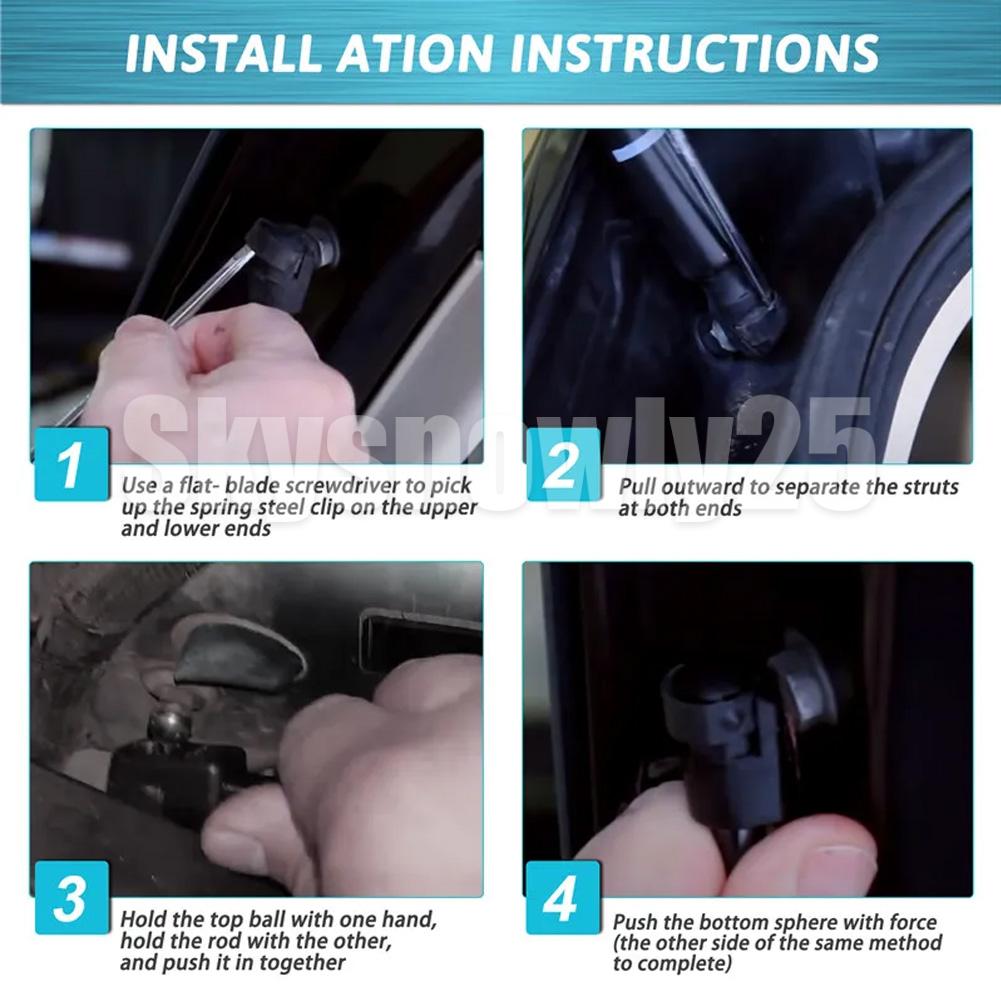 INSTALL ATION INSTRUCTIONS

Skysnowly25

1
Use a flat- blade screwdriver to pick up the spring steel clip on the upper and lower ends

2
Pull outward to separate the struts at both ends

3
Hold the top ball with one hand, hold the rod with the other, and push it in together

4
Push the bottom sphere with force (the other side of the same method to complete)