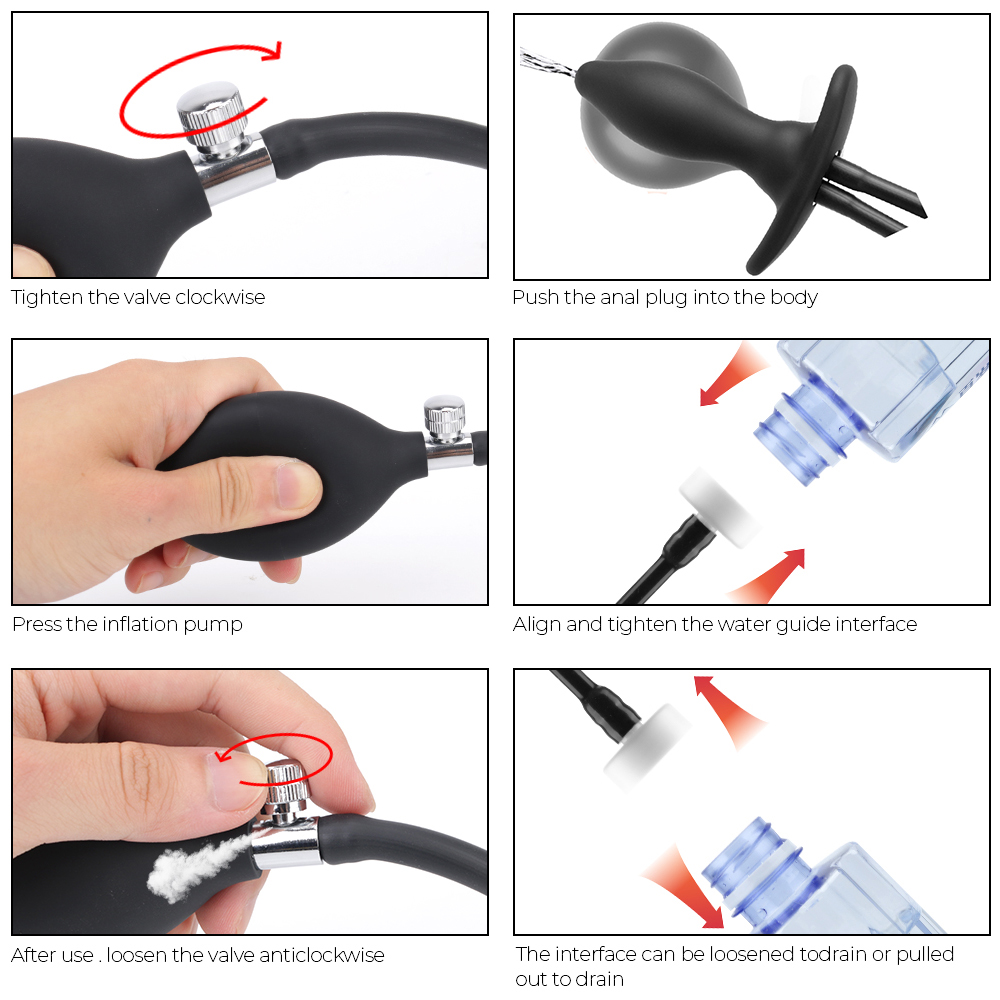 Tighten the valve clockwise

Push the anal plug into the body

Press the inflation pump

Align and tighten the water guide interface

After use . loosen the valve anticlockwise

The interface can be loosened todrain or pulled out to drain