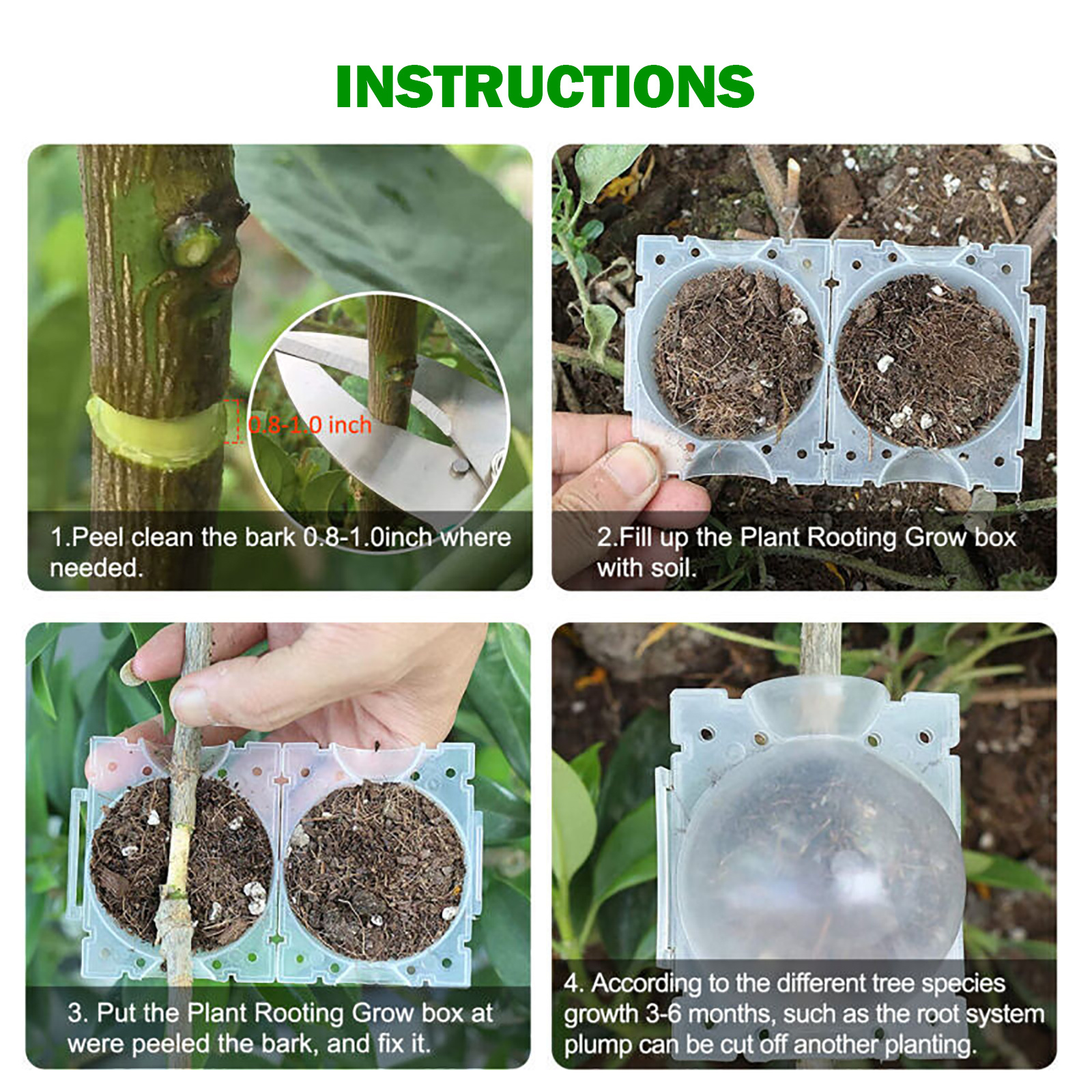 INSTRUCTIONS

0.8-1.0 inch

1.Peel clean the bark 0.8-1.0inch where needed.

2.Fill up the Plant Rooting Grow box with soil.

3. Put the Plant Rooting Grow box at were peeled the bark, and fix it.

4. According to the different tree species growth 3-6 months, such as the root system plump can be cut off another planting.