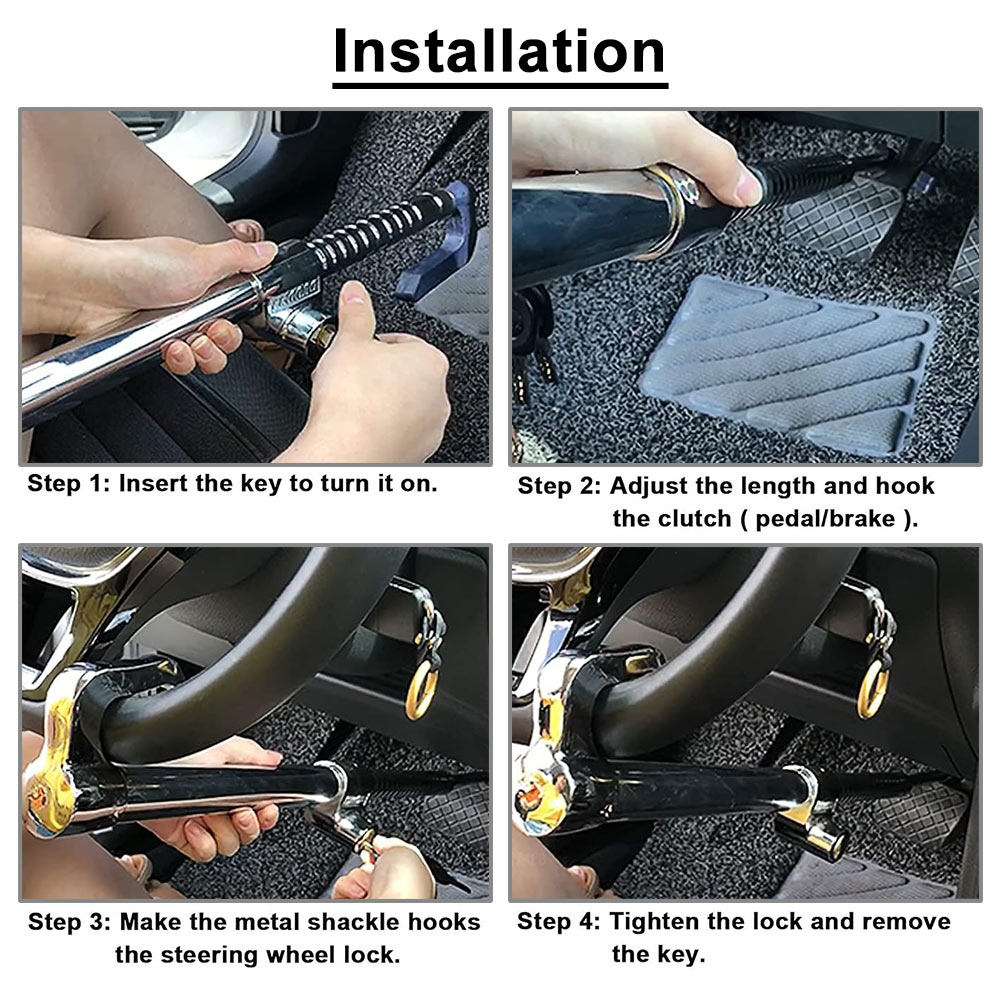 Installation

Step 1: Insert the key to turn it on.

Step 2: Adjust the length and hook the clutch ( pedal/brake ).

Step 3: Make the metal shackle hooks the steering wheel lock.

Step 4: Tighten the lock and remove the key.