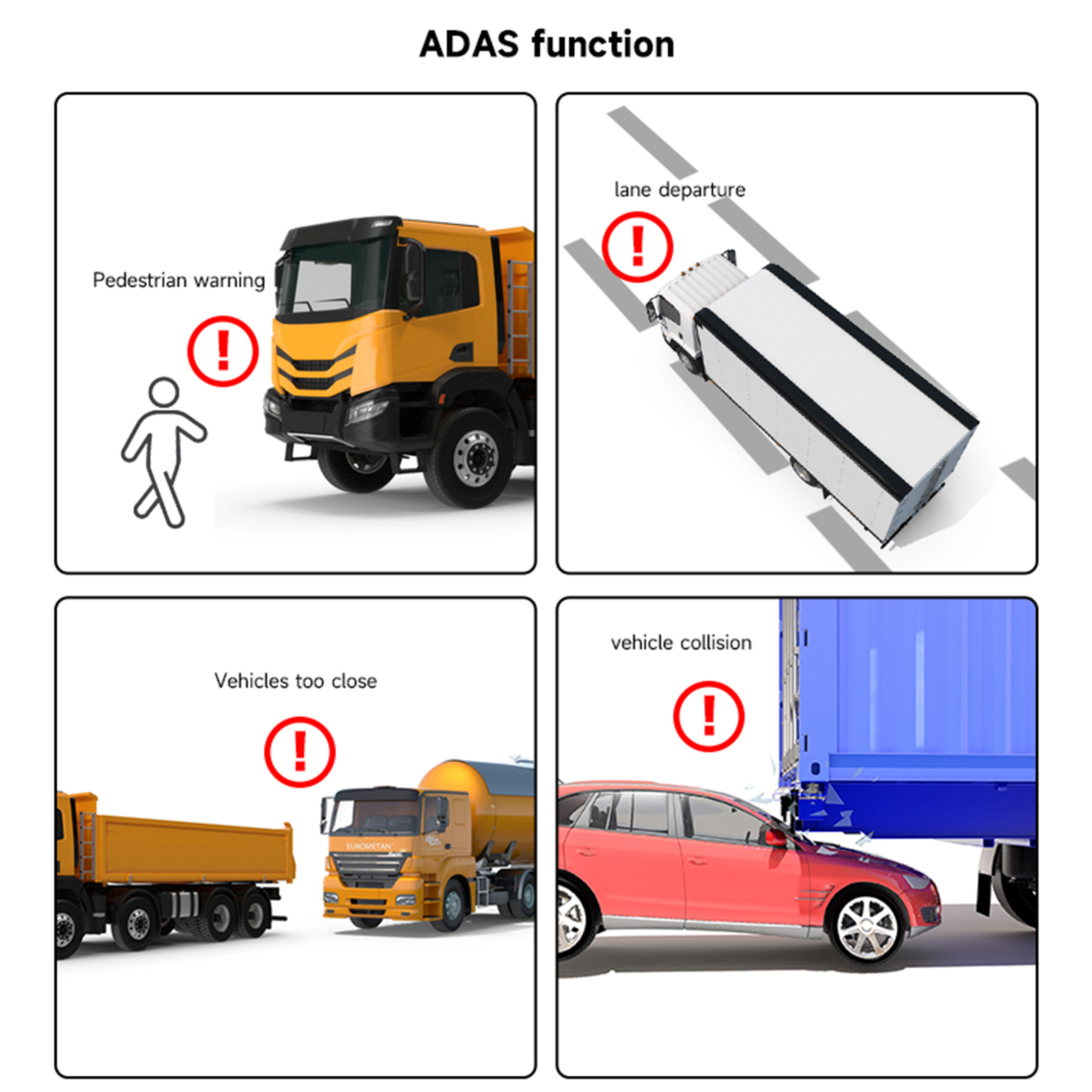 ADAS function

Pedestrian warning

!

lane departure

!

Vehicles too close

!

EUROMETAN

vehicle collision

!