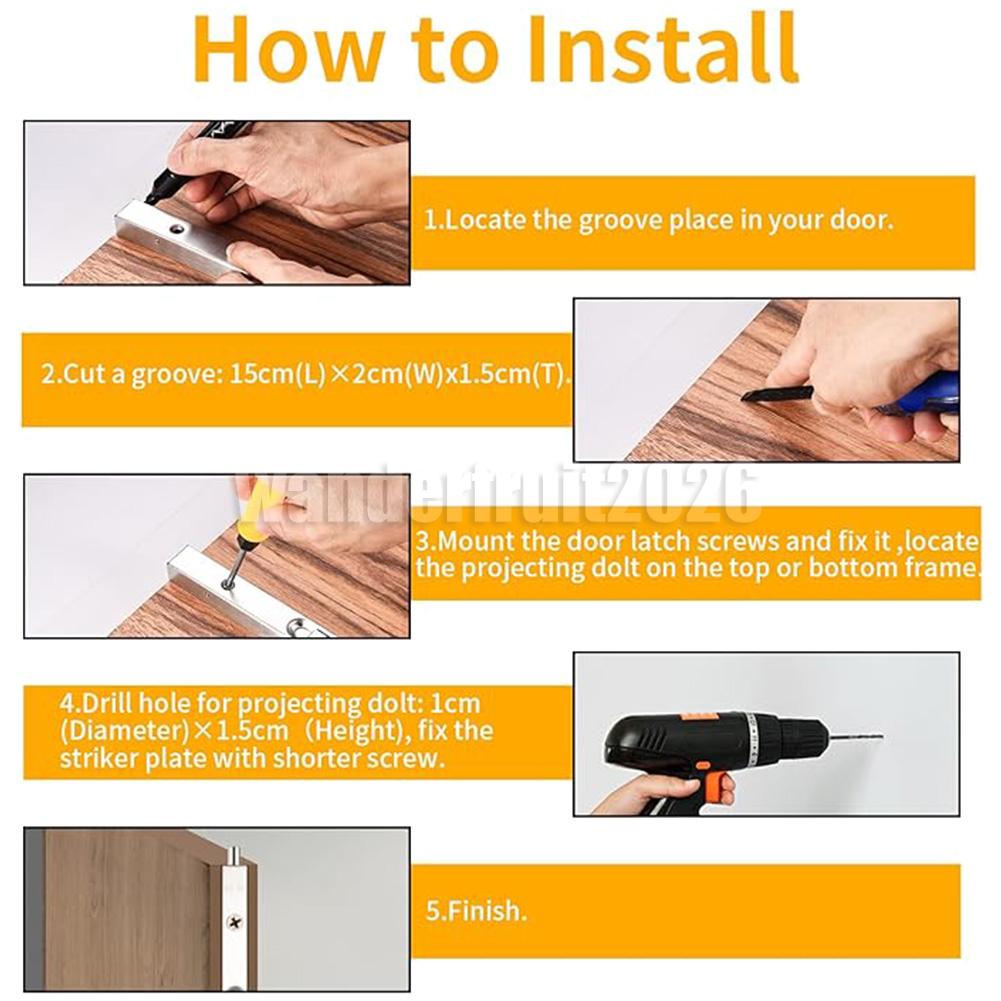 How to Install

1.Locate the groove place in your door.

2.Cut a groove: 15cm(L)×2cm(W)x1.5cm(T).

3.Mount the door latch screws and fix it ,locate the projecting dolt on the top or bottom frame.

4.Drill hole for projecting dolt: 1cm (Diameter)×1.5cm (Height), fix the striker plate with shorter screw.

5.Finish.

wanderfruit2026