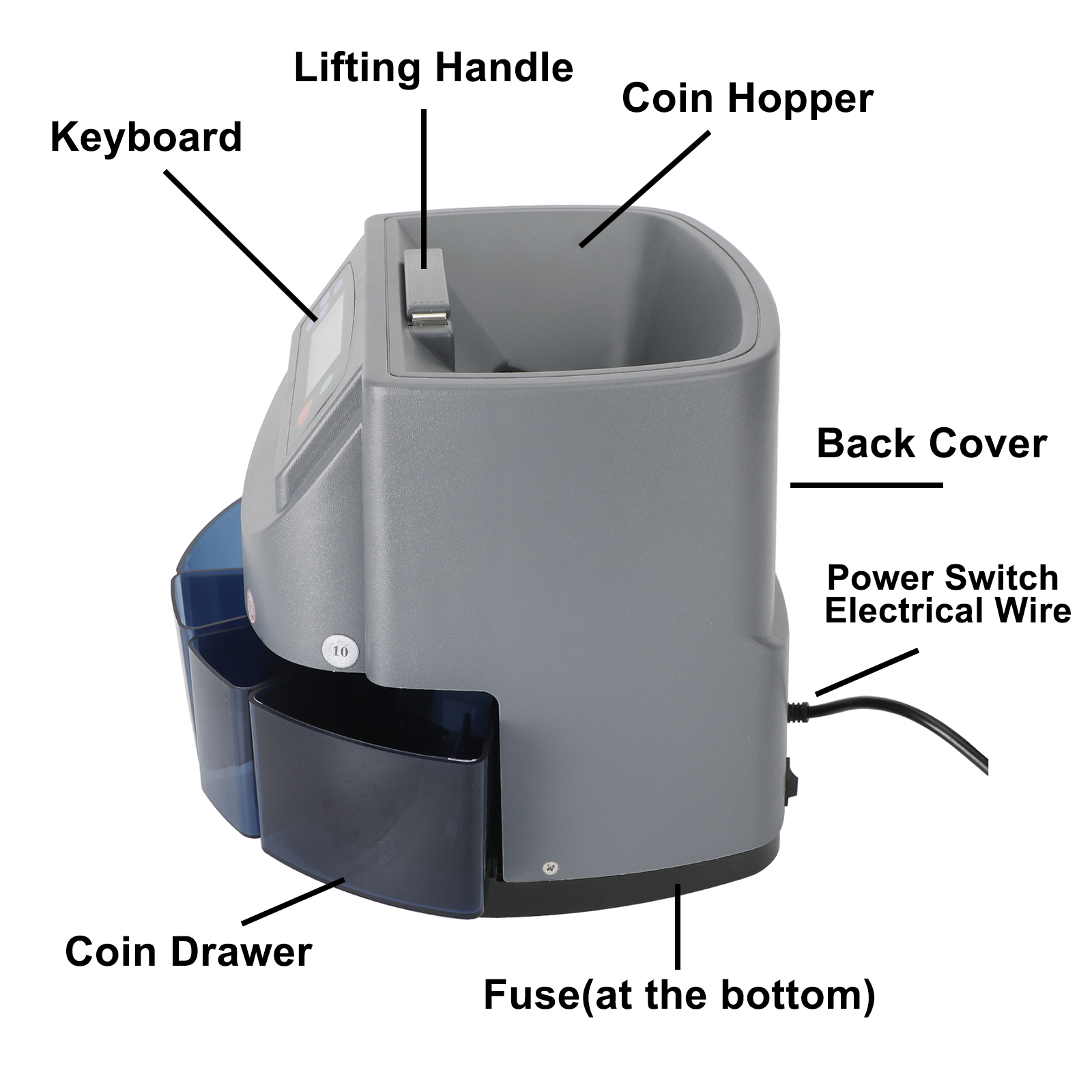 Lifting Handle

Coin Hopper

Keyboard

Back Cover

Power Switch
Electrical Wire

10

Coin Drawer

Fuse(at the bottom)