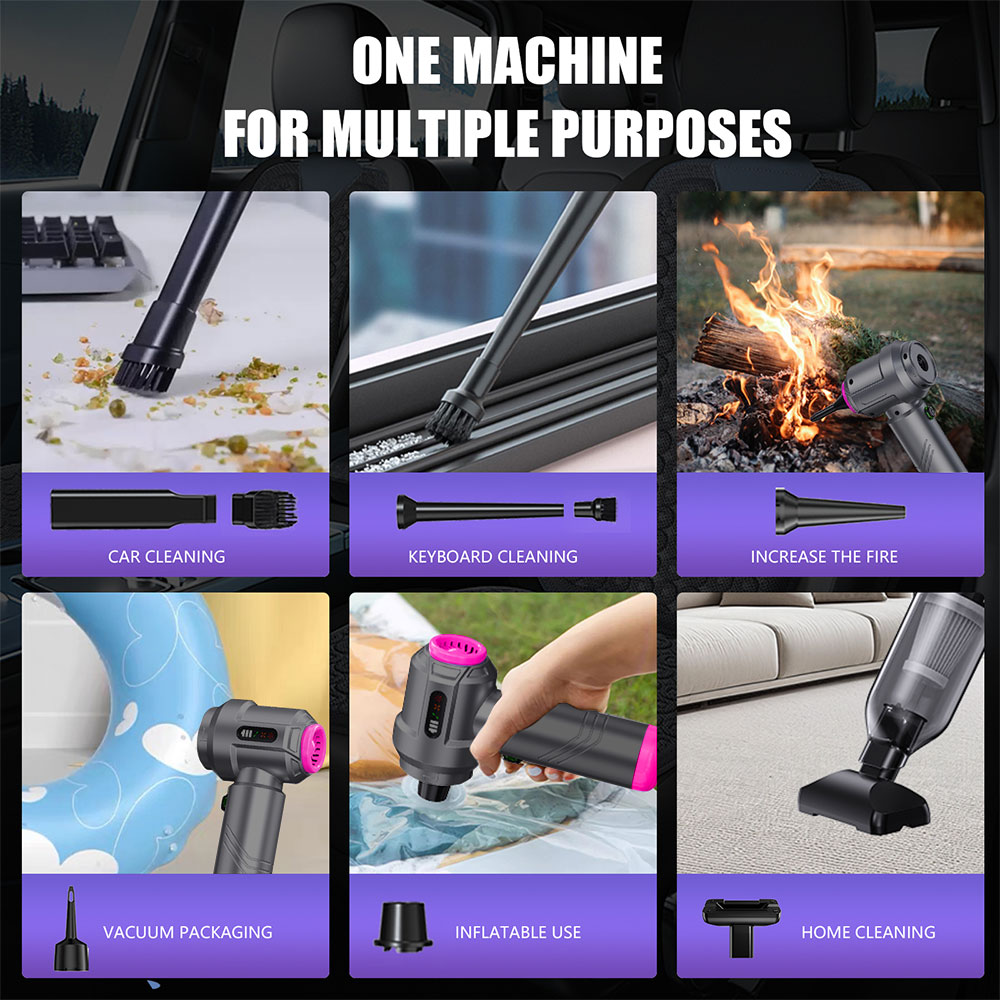 ONE MACHINE
FOR MULTIPLE PURPOSES

CAR CLEANING

KEYBOARD CLEANING

INCREASE THE FIRE

VACUUM PACKAGING

INFLATABLE USE

HOME CLEANING