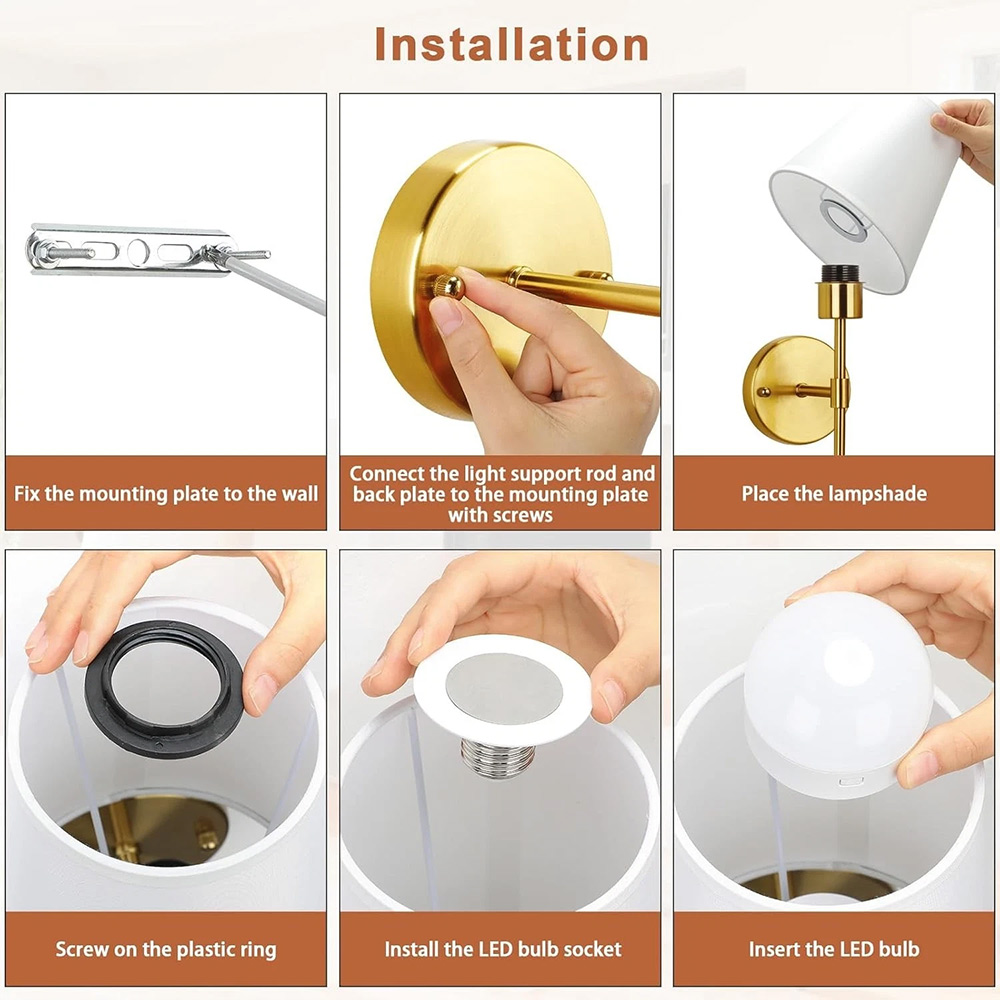 Installation

Fix the mounting plate to the wall

Connect the light support rod and back plate to the mounting plate with screws

Place the lampshade

Screw on the plastic ring

Install the LED bulb socket

Insert the LED bulb