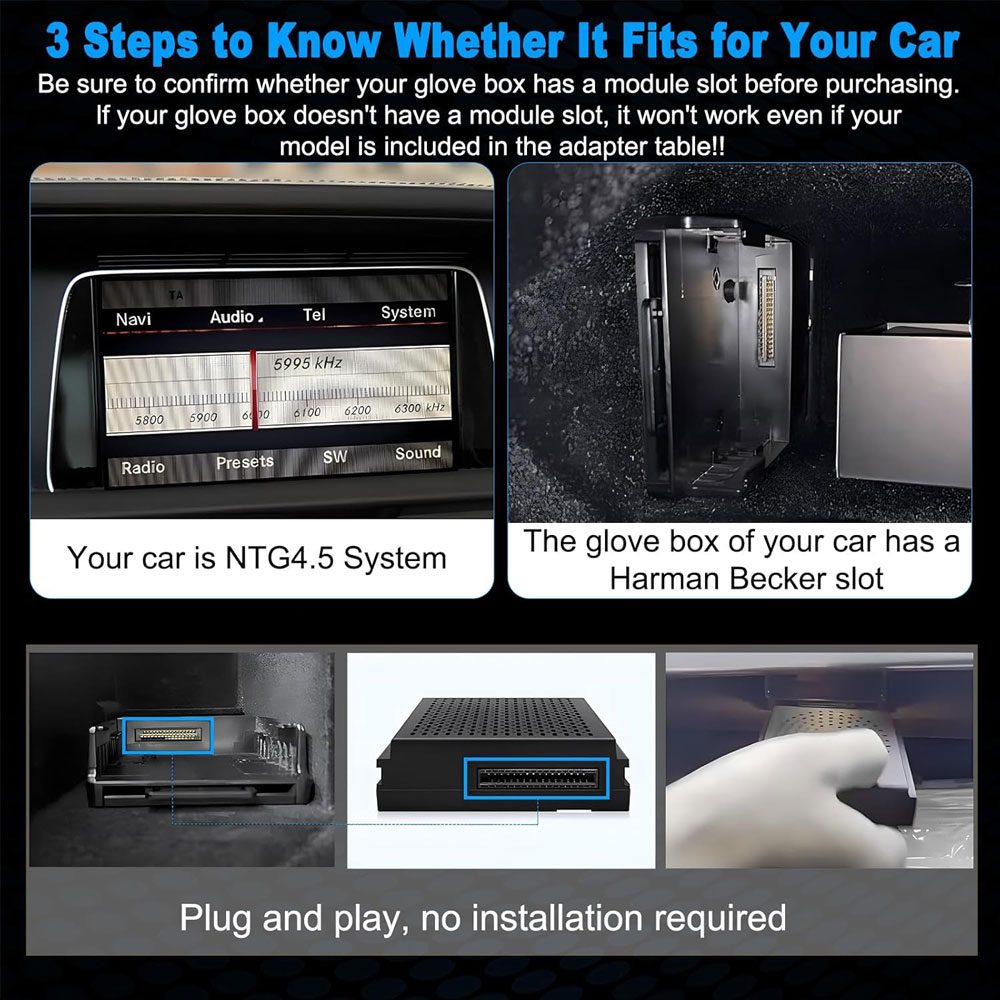 3 Steps to Know Whether It Fits for Your Car

Be sure to confirm whether your glove box has a module slot before purchasing. If your glove box doesn't have a module slot, it won't work even if your model is included in the adapter table!!

TA
Navi Audio Tel System
5995 kHz
5800 5900 6000 6100 6200 6300 kHz
Radio Presets SW Sound

Your car is NTG4.5 System

The glove box of your car has a Harman Becker slot

Plug and play, no installation required