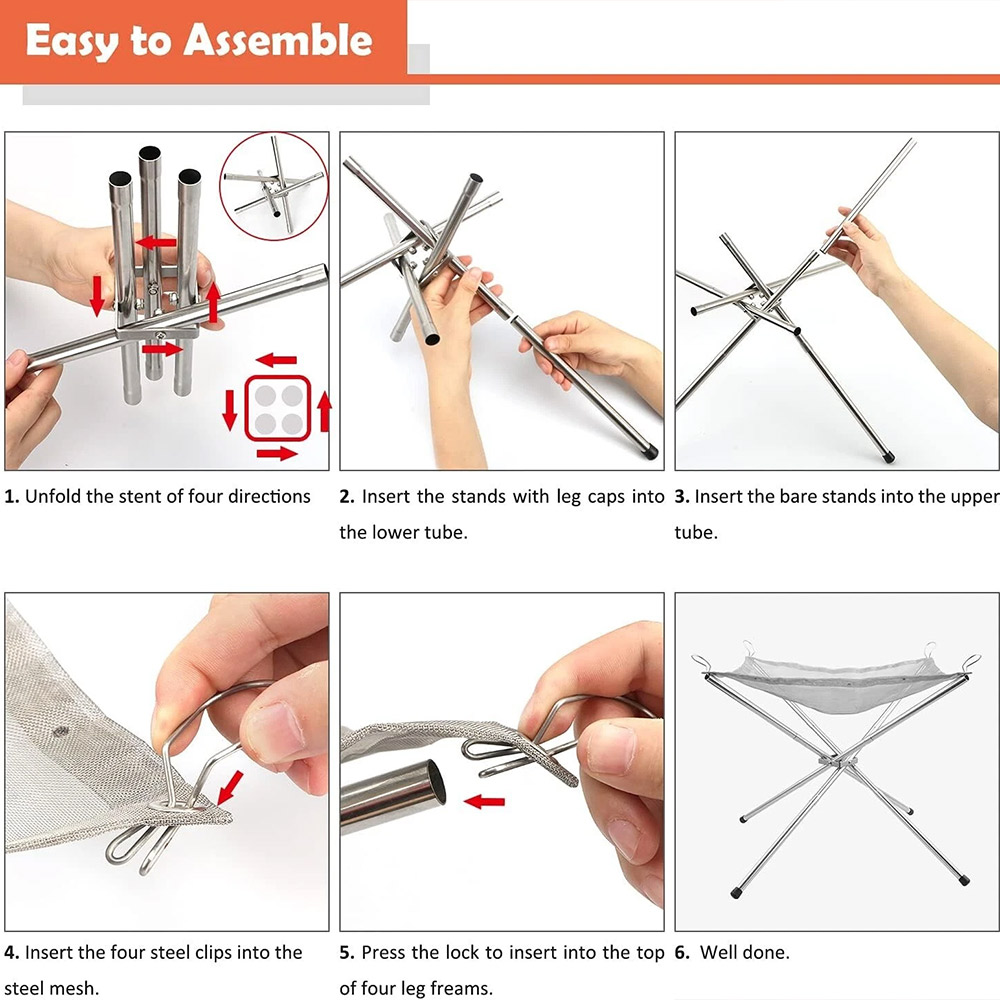 Easy to Assemble

1. Unfold the stent of four directions

2. Insert the stands with leg caps into the lower tube.

3. Insert the bare stands into the upper tube.

4. Insert the four steel clips into the steel mesh.

5. Press the lock to insert into the top of four leg freams.

6. Well done.