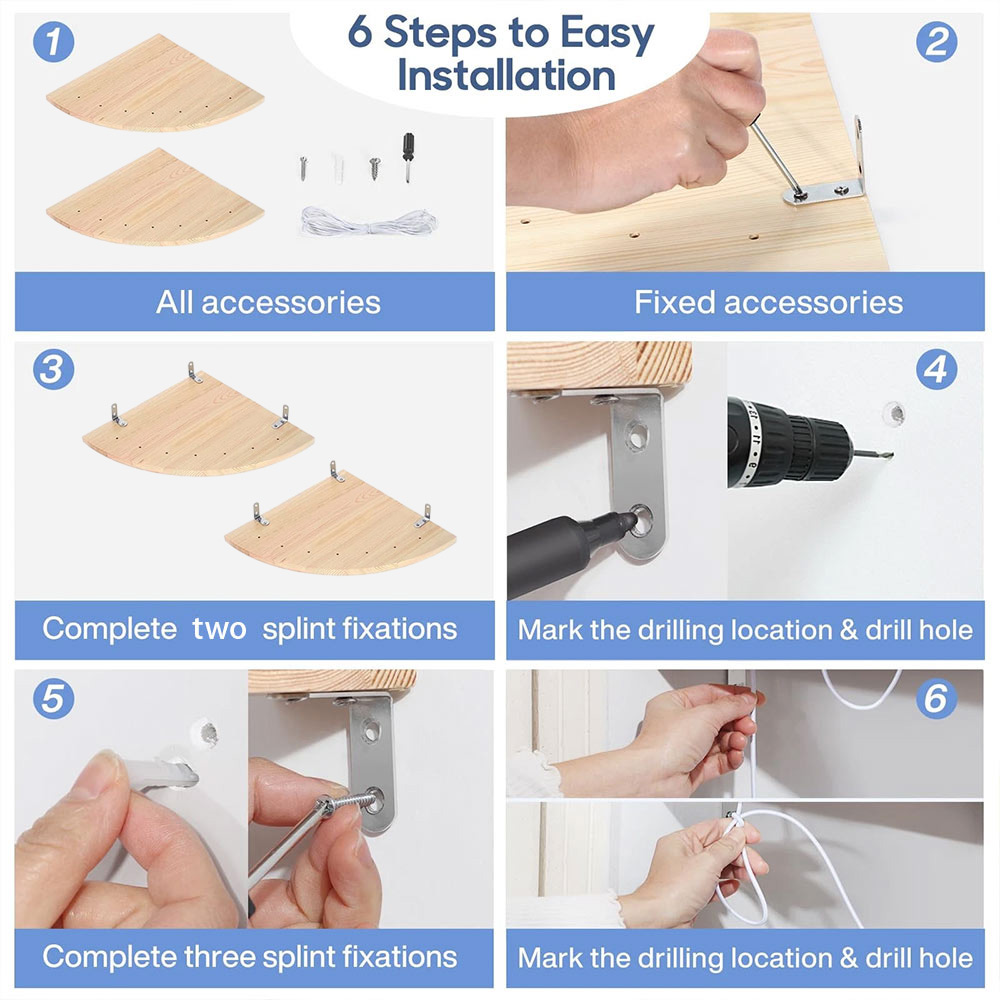 6 Steps to Easy Installation

1

All accessories

2

Fixed accessories

3

Complete two splint fixations

4

Mark the drilling location & drill hole

5

Complete three splint fixations

6

Mark the drilling location & drill hole