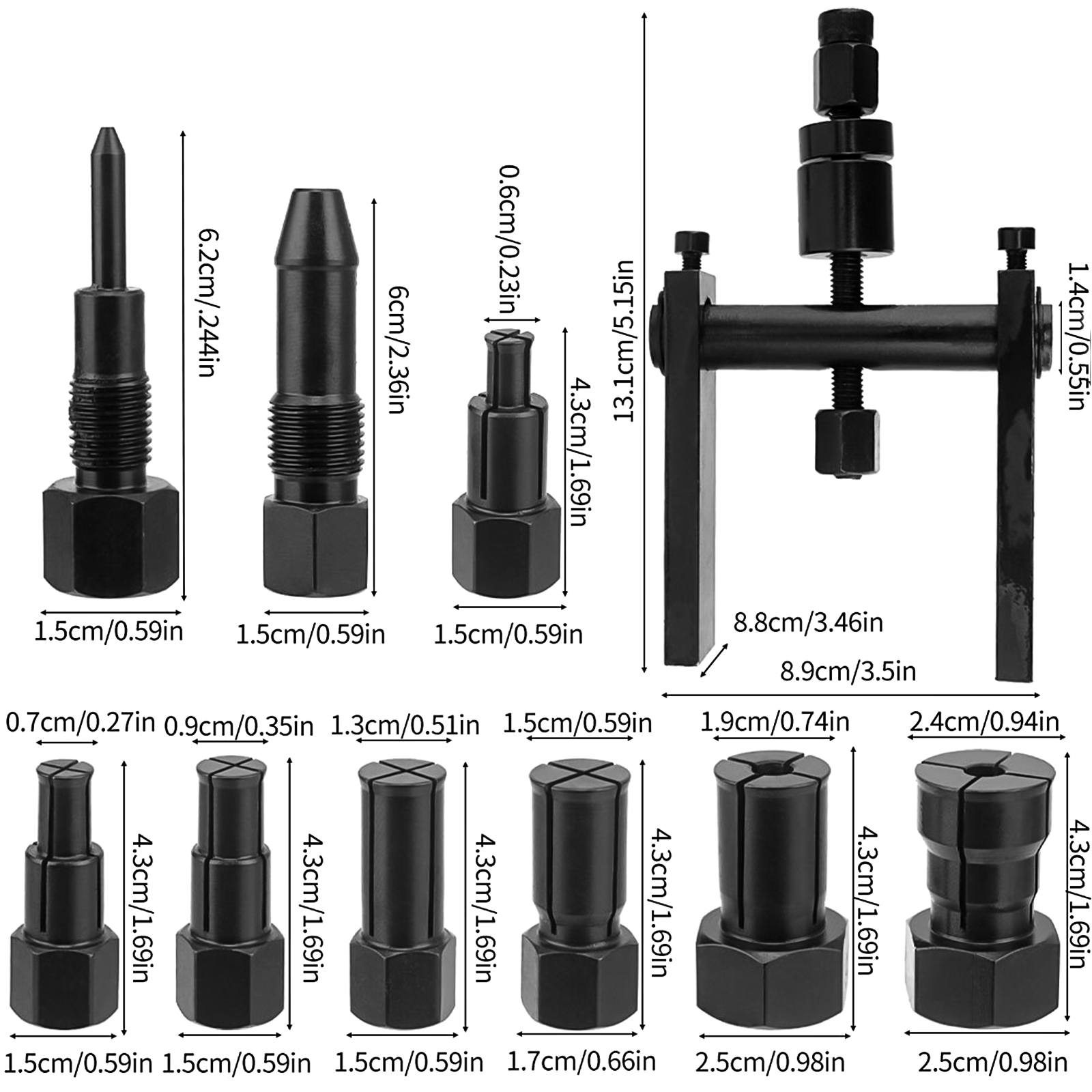 6.2cm/.244in

1.5cm/0.59in

6cm/2.36in

1.5cm/0.59in

0.6cm/0.23in

4.3cm/1.69in

1.5cm/0.59in

13.1cm/5.15in

1.4cm/0.55in

8.8cm/3.46in

8.9cm/3.5in

0.7cm/0.27in

4.3cm/1.69in

1.5cm/0.59in

0.9cm/0.35in

4.3cm/1.69in

1.5cm/0.59in

1.3cm/0.51in

4.3cm/1.69in

1.5cm/0.59in

1.5cm/0.59in

4.3cm/1.69in

1.7cm/0.66in

1.9cm/0.74in

4.3cm/1.69in

2.5cm/0.98in

2.4cm/0.94in

4.3cm/1.69in

2.5cm/0.98in