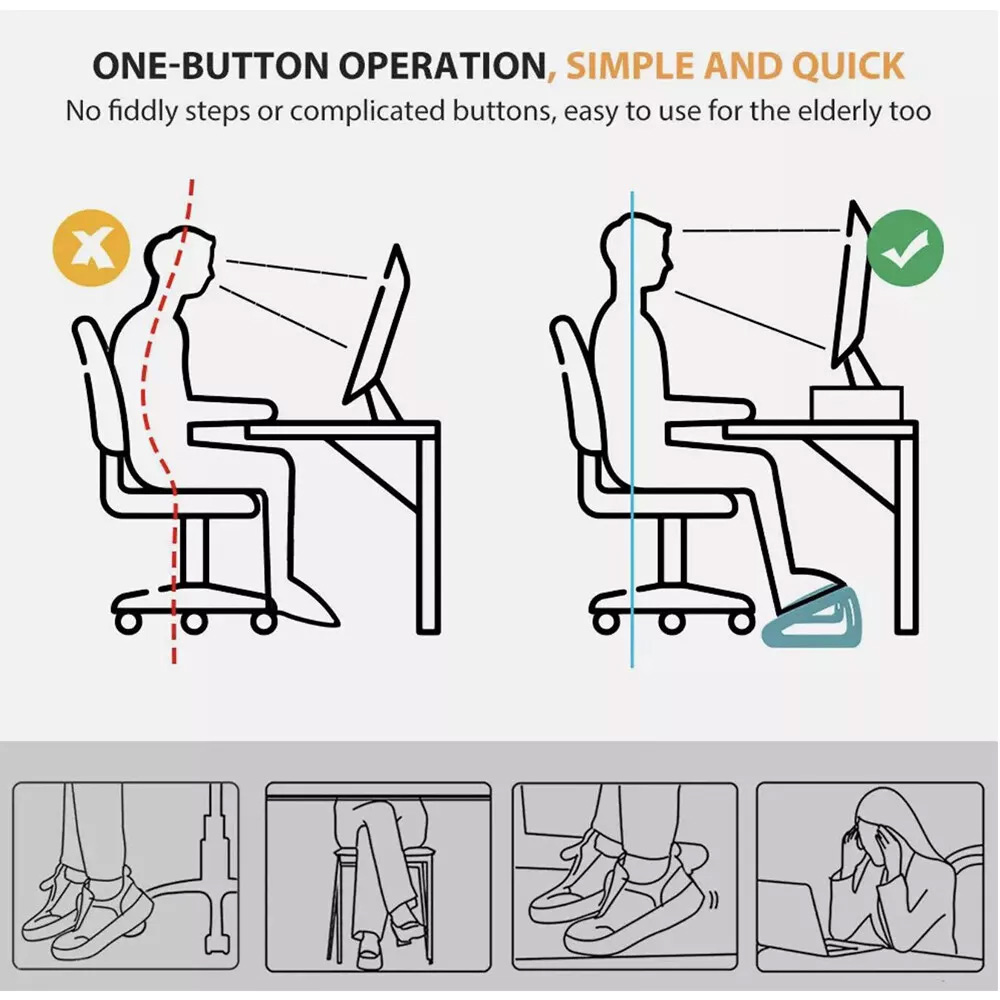 ONE-BUTTON OPERATION, SIMPLE AND QUICK
No fiddly steps or complicated buttons, easy to use for the elderly too