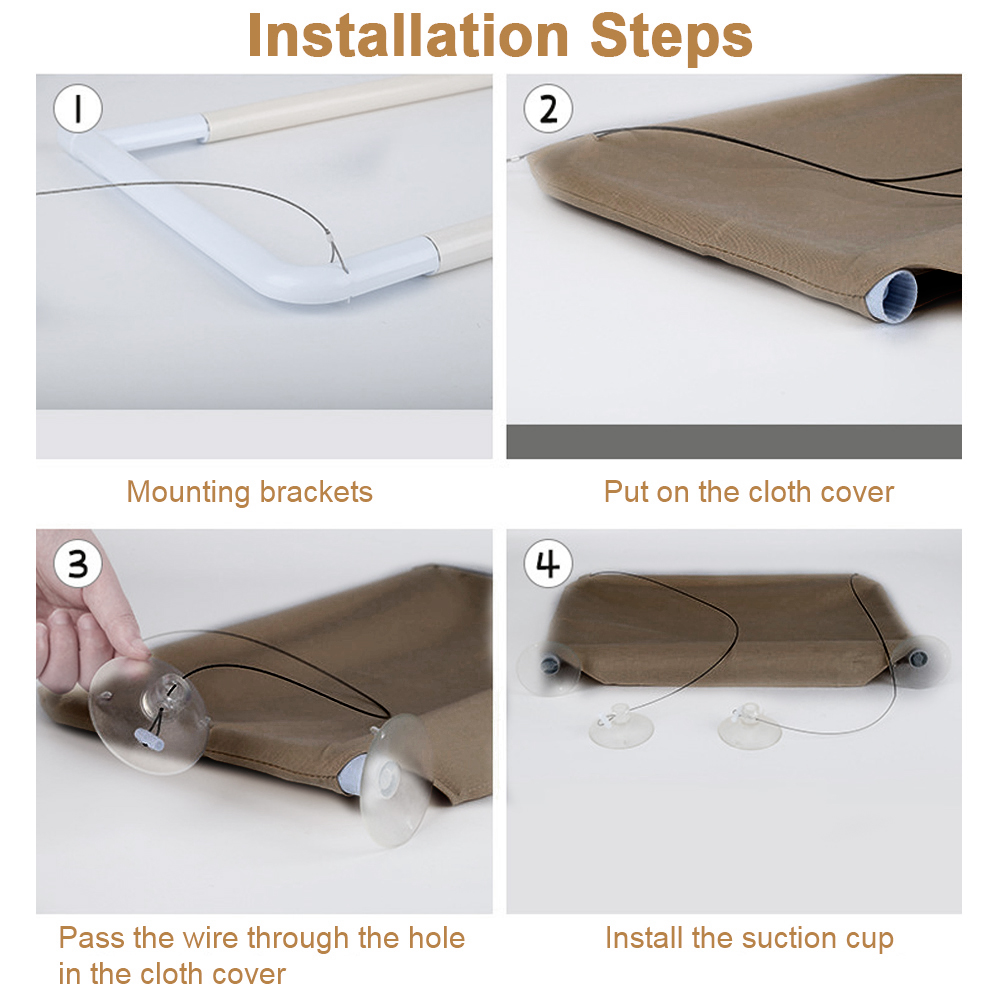 Installation Steps

1

Mounting brackets

2

Put on the cloth cover

3

Pass the wire through the hole in the cloth cover

4

Install the suction cup