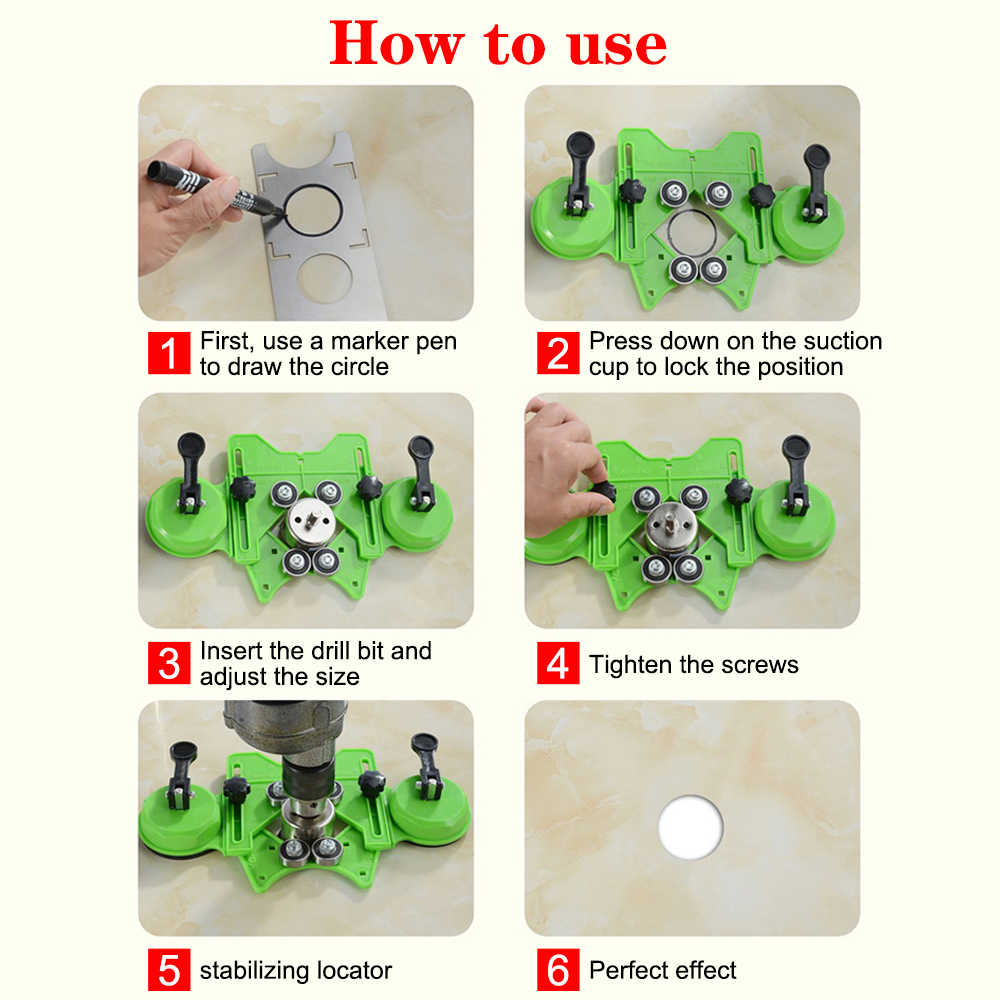 How to use

1 First, use a marker pen to draw the circle

2 Press down on the suction cup to lock the position

3 Insert the drill bit and adjust the size

4 Tighten the screws

5 stabilizing locator

6 Perfect effect