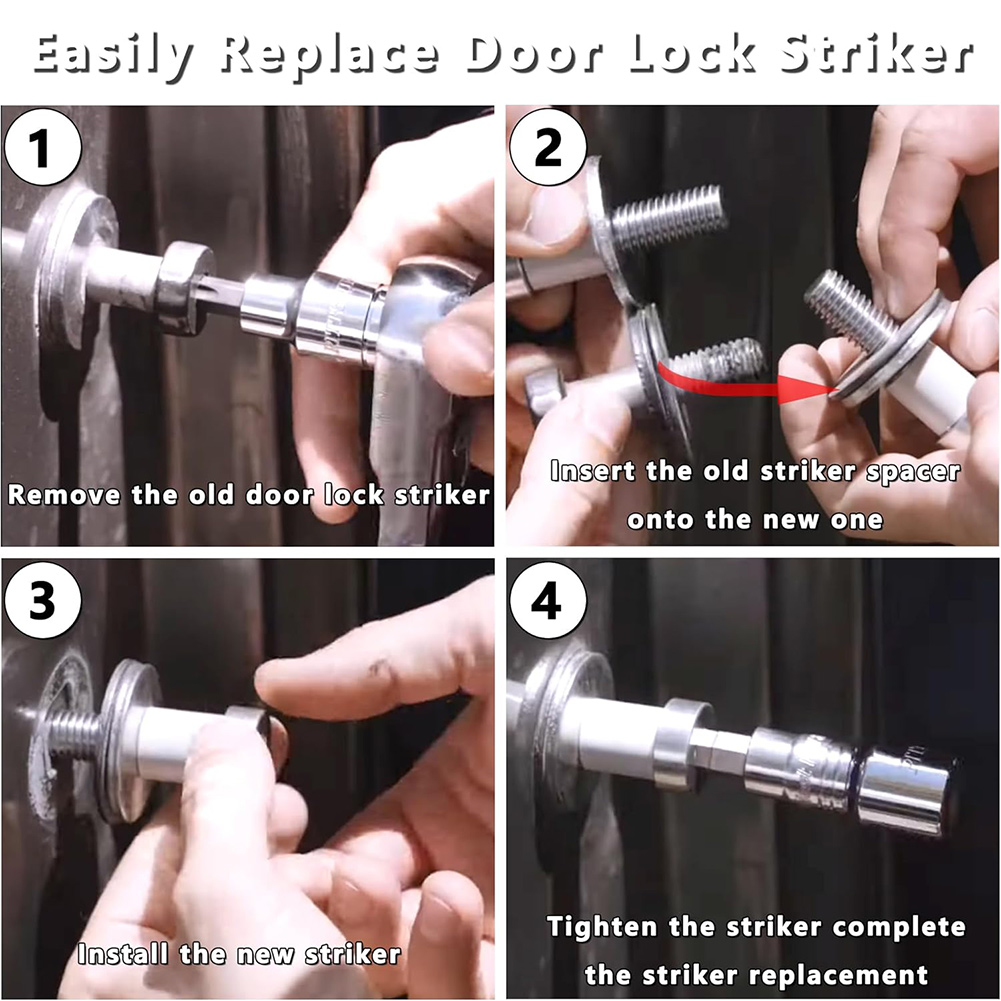 Easily Replace Door Lock Striker

1

Remove the old door lock striker

2

Insert the old striker spacer onto the new one

3

Install the new striker

4

Tighten the striker complete the striker replacement