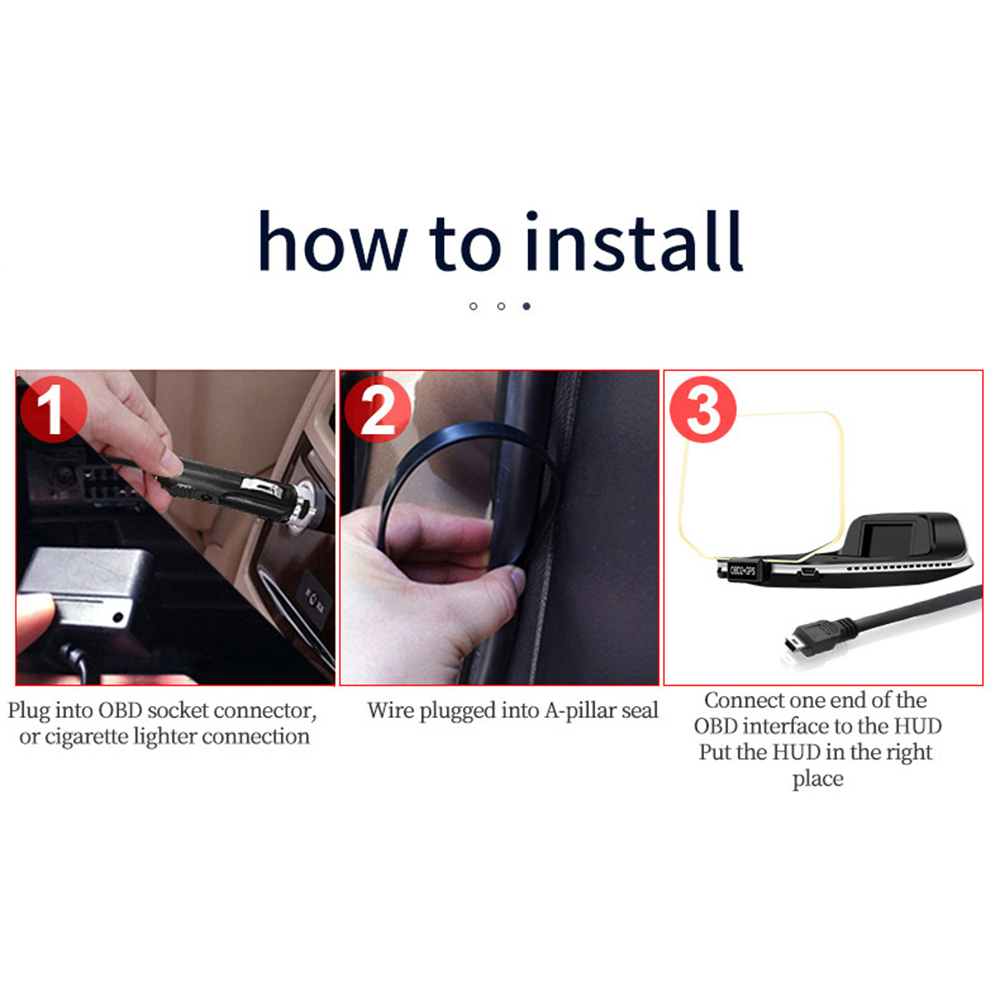 how to install

1

Plug into OBD socket connector, or cigarette lighter connection

2

Wire plugged into A-pillar seal

3

OBD2+GPS

Connect one end of the OBD interface to the HUD
Put the HUD in the right place