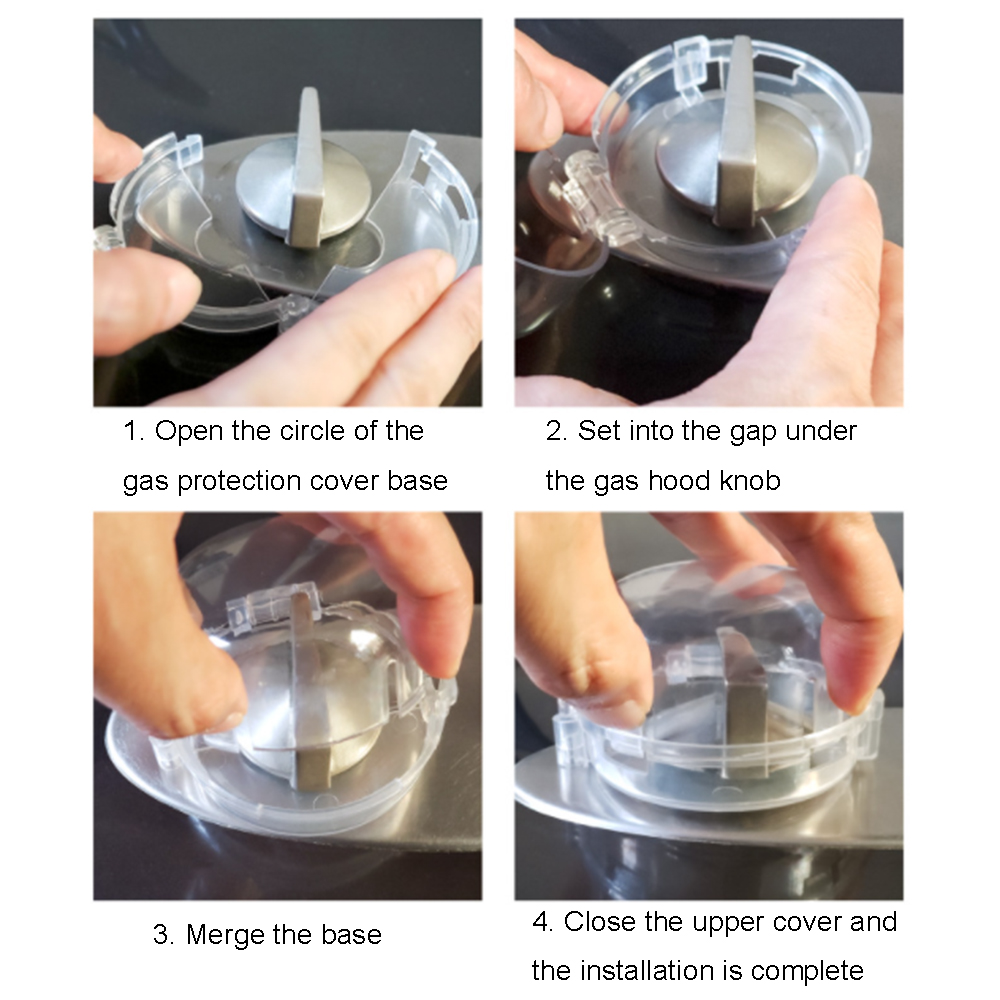 1. Open the circle of the gas protection cover base

2. Set into the gap under the gas hood knob

3. Merge the base

4. Close the upper cover and the installation is complete