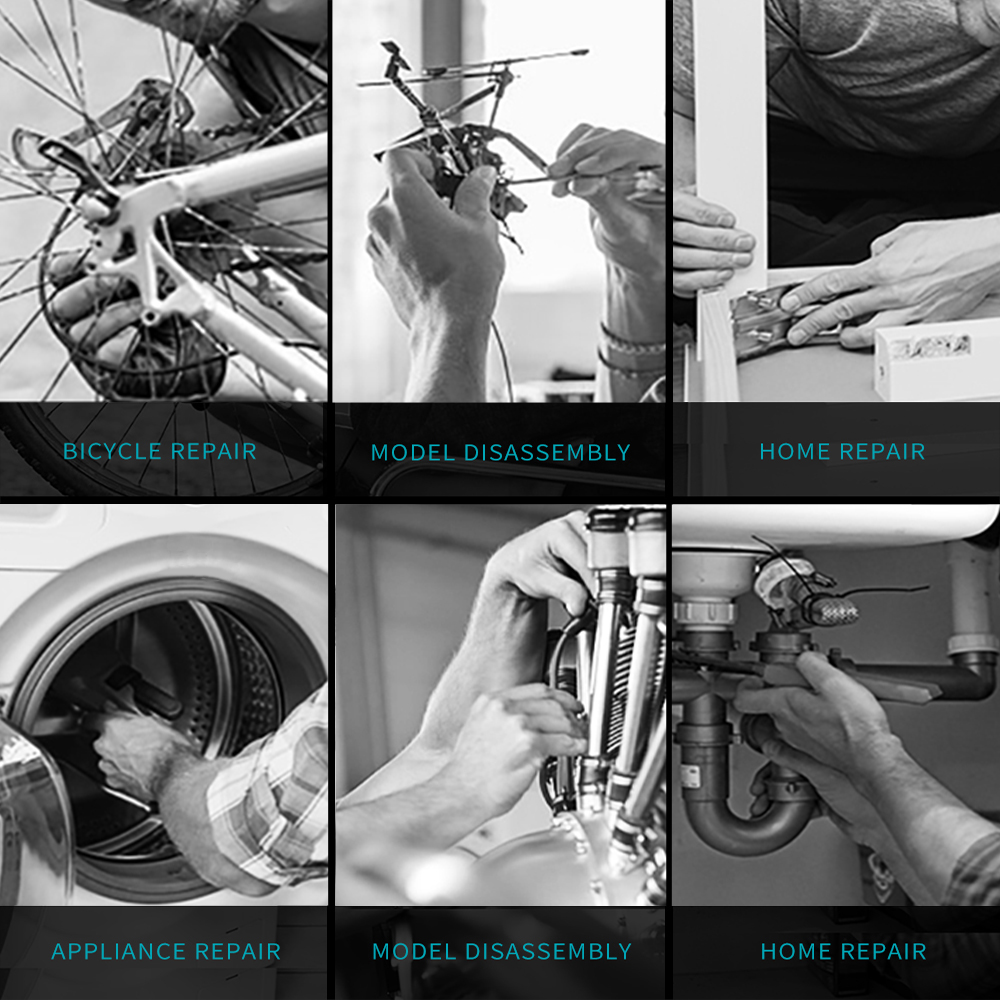 BICYCLE REPAIR

MODEL DISASSEMBLY

HOME REPAIR

APPLIANCE REPAIR

MODEL DISASSEMBLY

HOME REPAIR