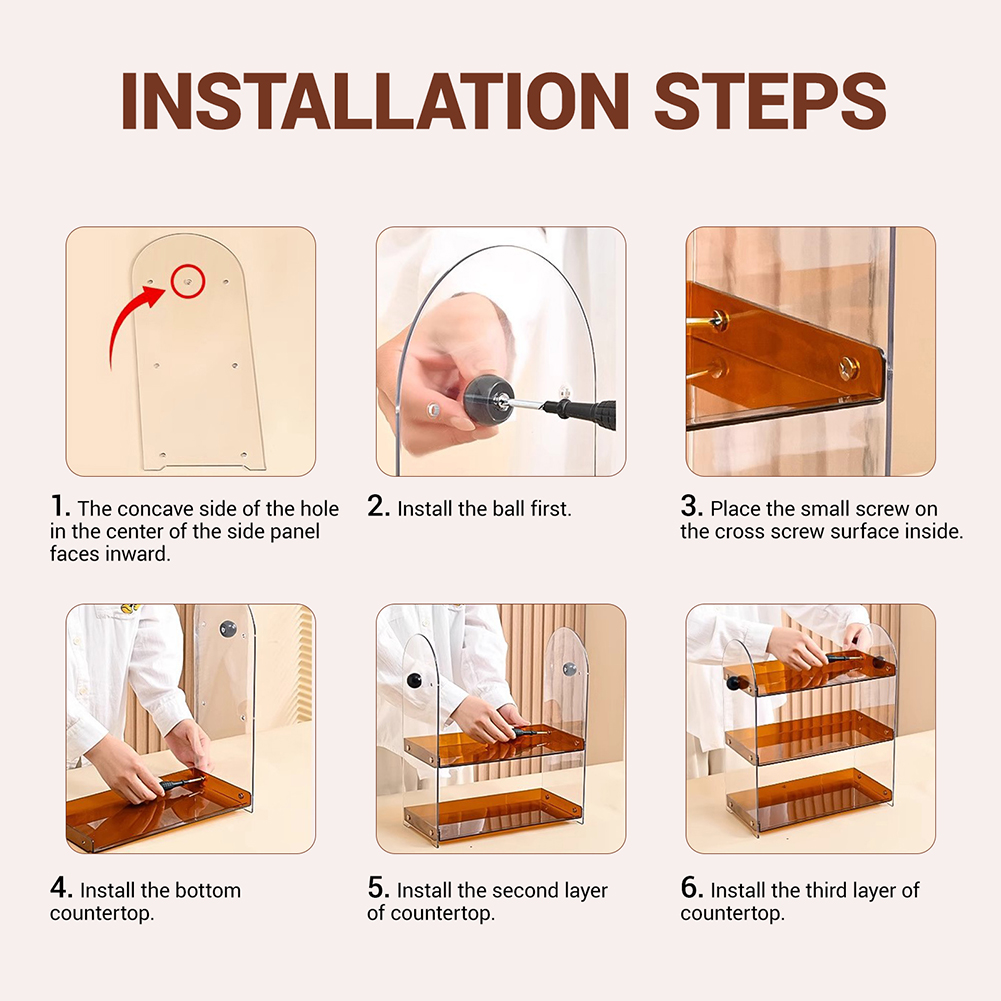 INSTALLATION STEPS

1. The concave side of the hole in the center of the side panel faces inward.

2. Install the ball first.

3. Place the small screw on the cross screw surface inside.

4. Install the bottom countertop.

5. Install the second layer of countertop.

6. Install the third layer of countertop.