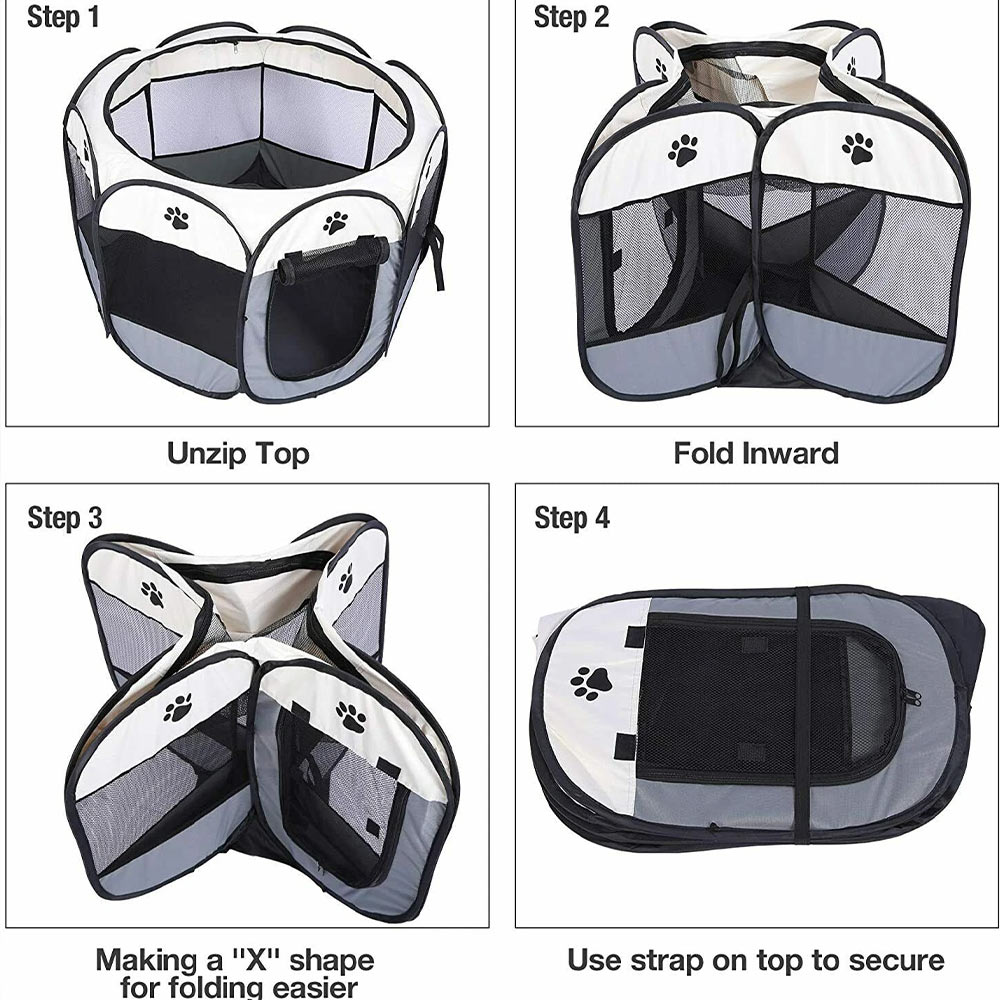 Step 1

Unzip Top

Step 2

Fold Inward

Step 3

Making a "X" shape for folding easier

Step 4

Use strap on top to secure