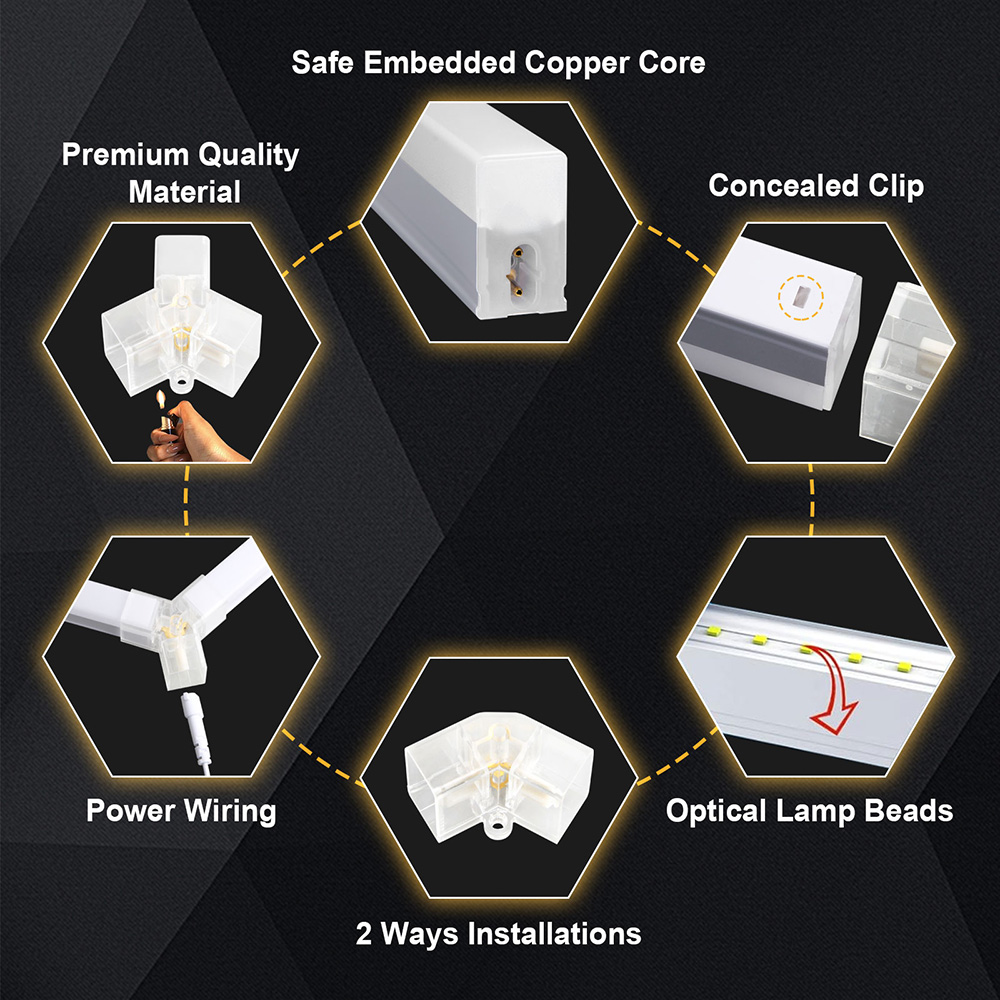 Safe Embedded Copper Core

Premium Quality Material

Concealed Clip

Power Wiring

Optical Lamp Beads

2 Ways Installations