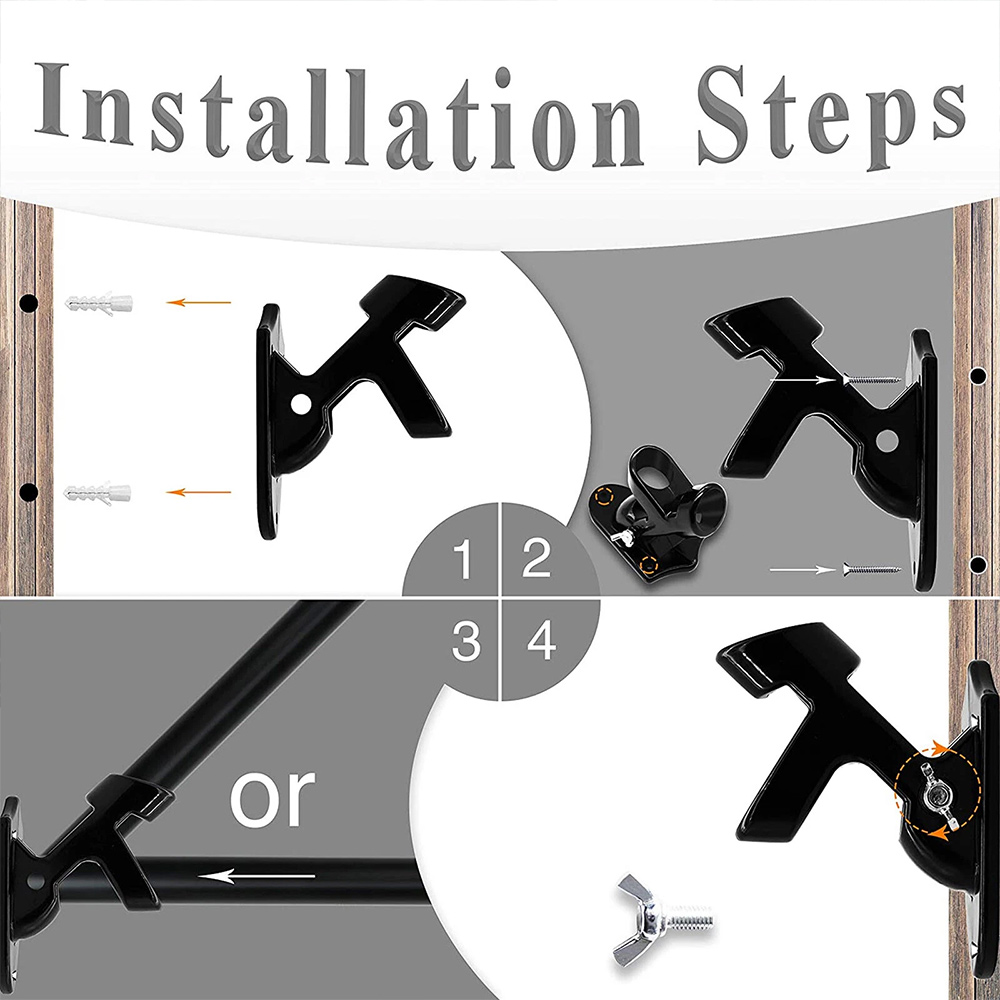 Installation Steps

1 2

3 4

or