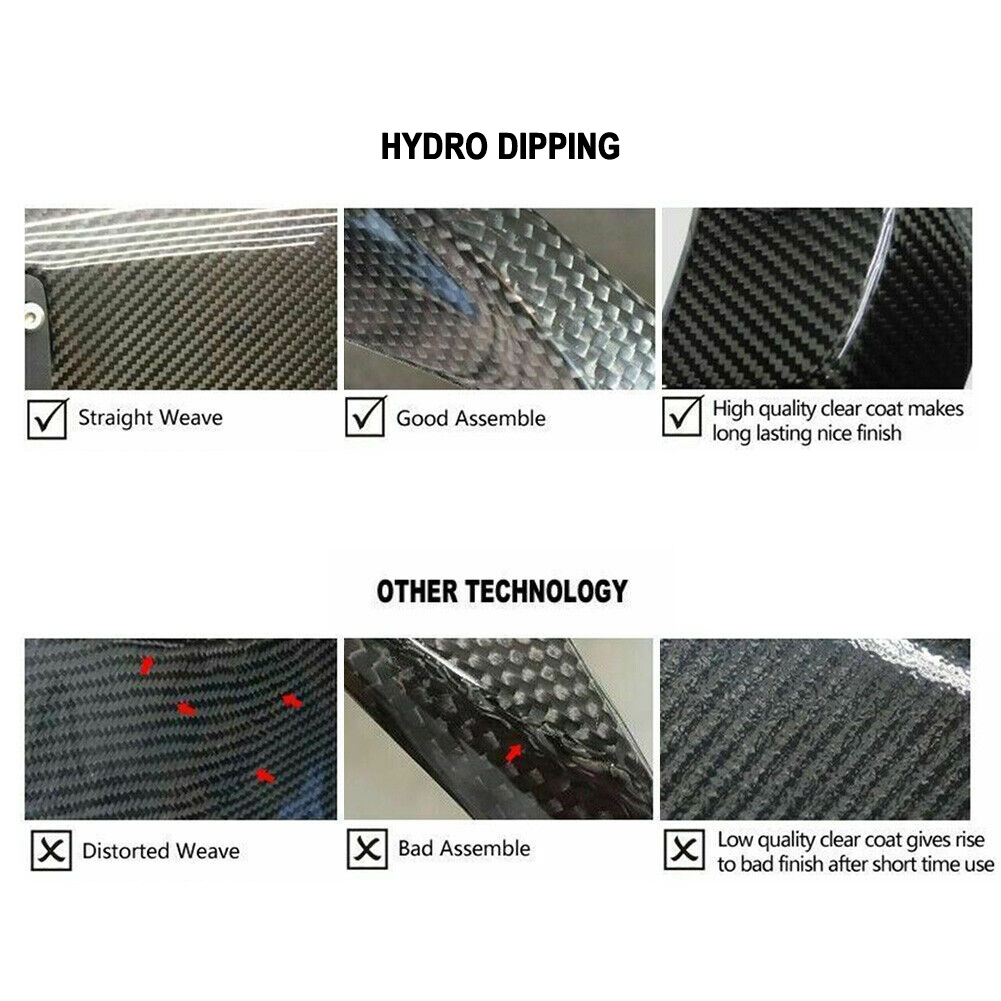 HYDRO DIPPING

Straight Weave

Good Assemble

High quality clear coat makes long lasting nice finish

OTHER TECHNOLOGY

Distorted Weave

Bad Assemble

Low quality clear coat gives rise to bad finish after short time use