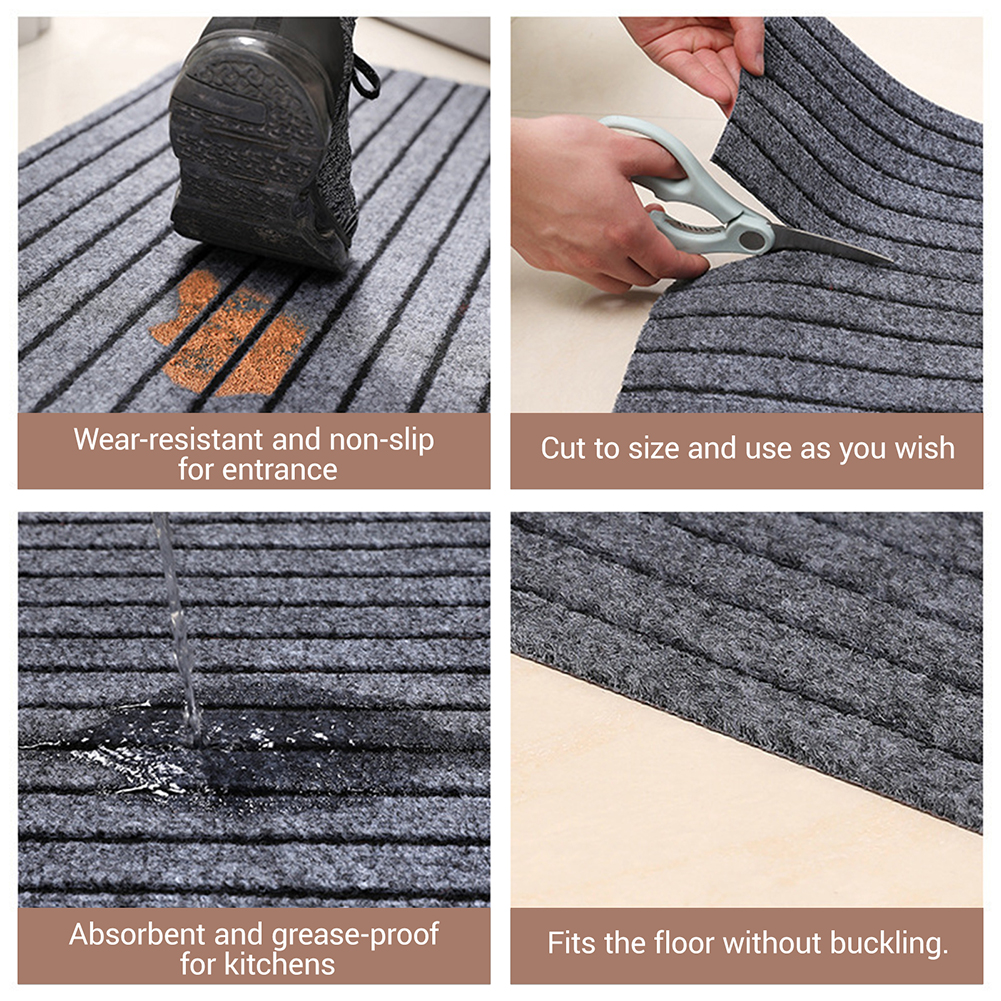 Wear-resistant and non-slip for entrance

Cut to size and use as you wish

Absorbent and grease-proof for kitchens

Fits the floor without buckling.