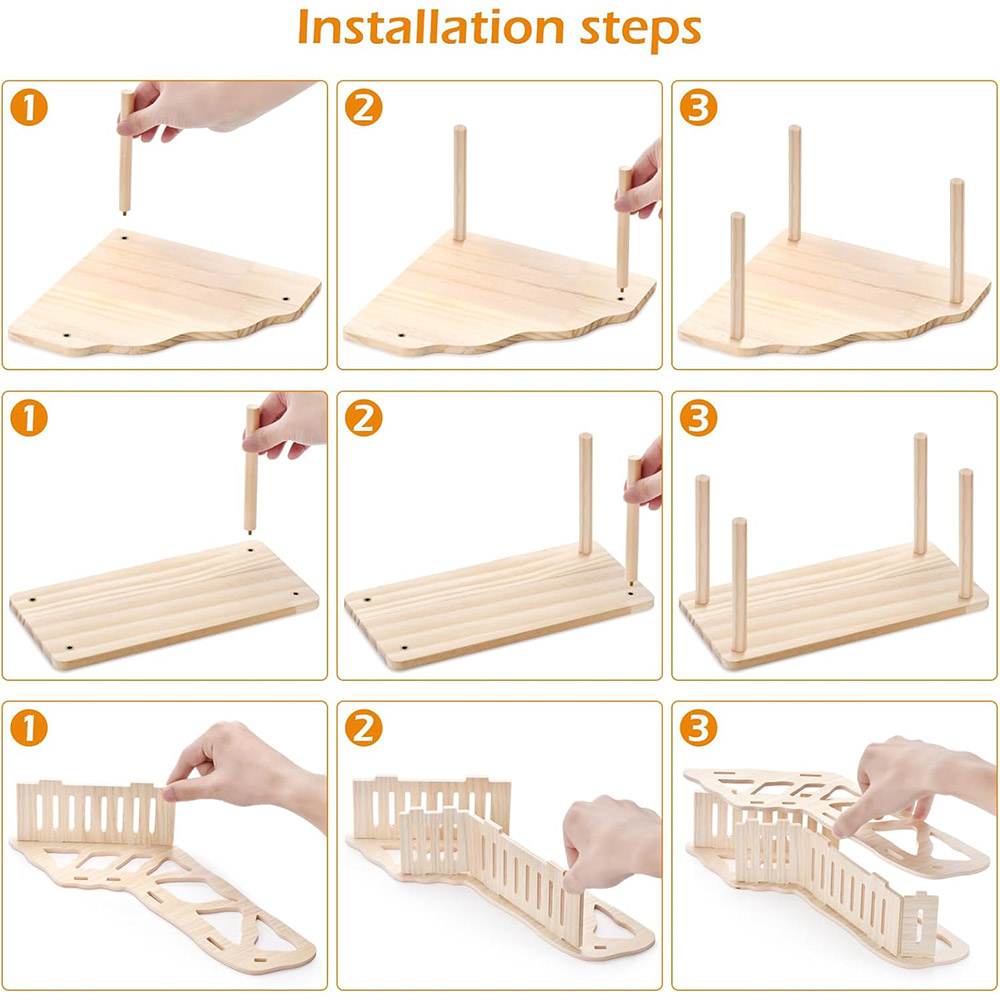 Installation steps

1

2

3

1

2

3

1

2

3