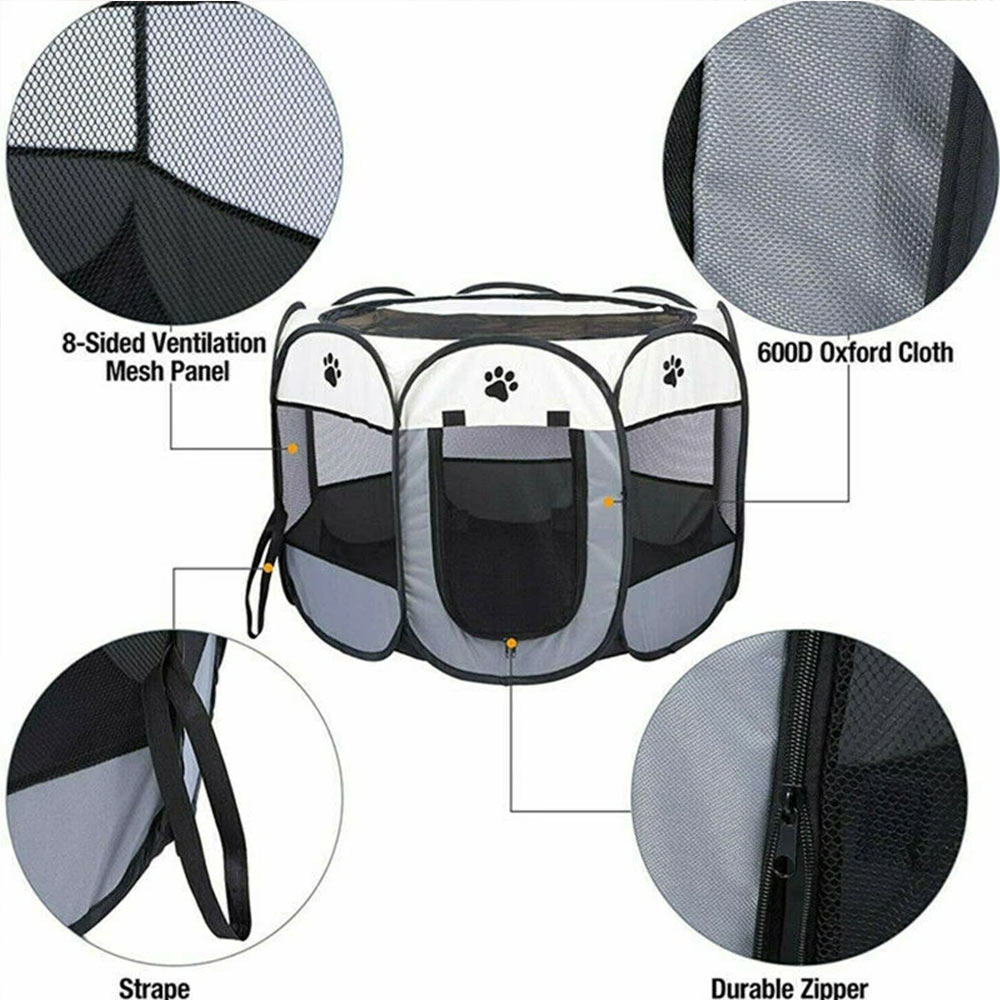 8-Sided Ventilation Mesh Panel

600D Oxford Cloth

Strape

Durable Zipper