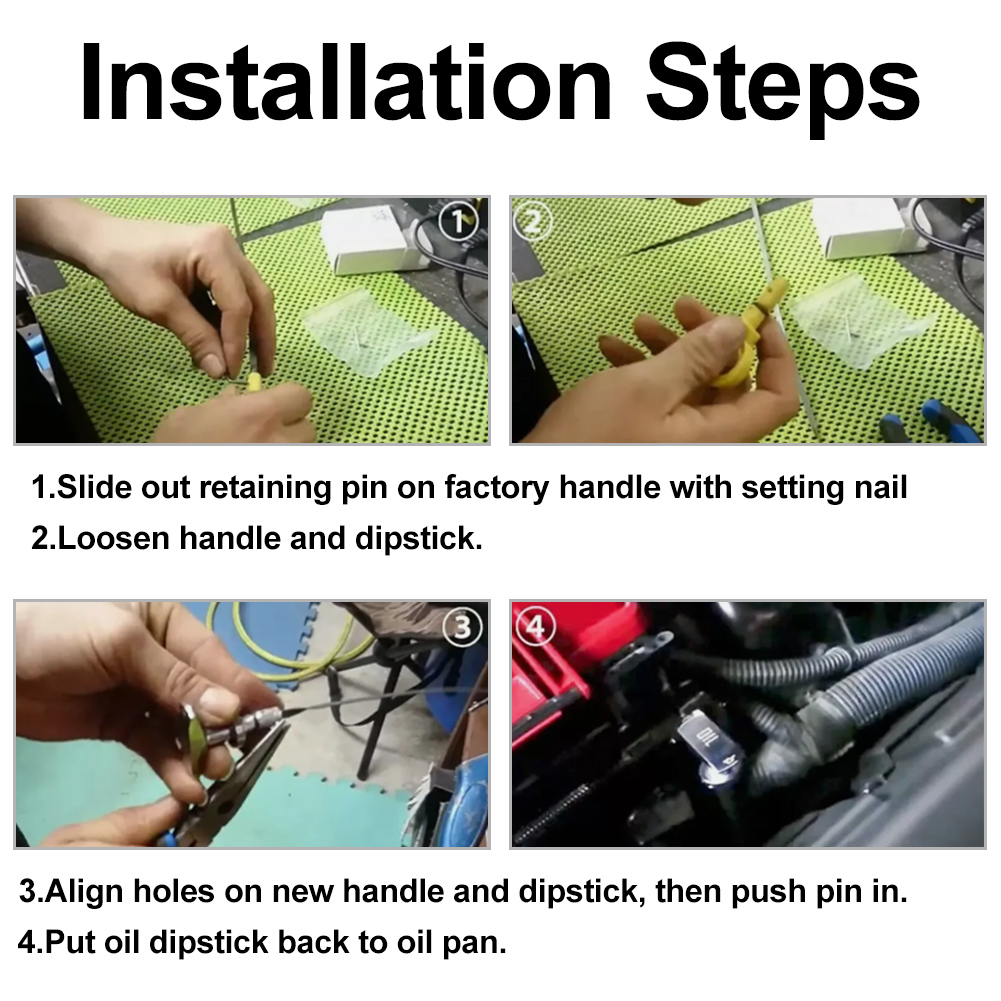 Installation Steps

1

2

1.Slide out retaining pin on factory handle with setting nail

2.Loosen handle and dipstick.

3

4

OIL

3.Align holes on new handle and dipstick, then push pin in.

4.Put oil dipstick back to oil pan.