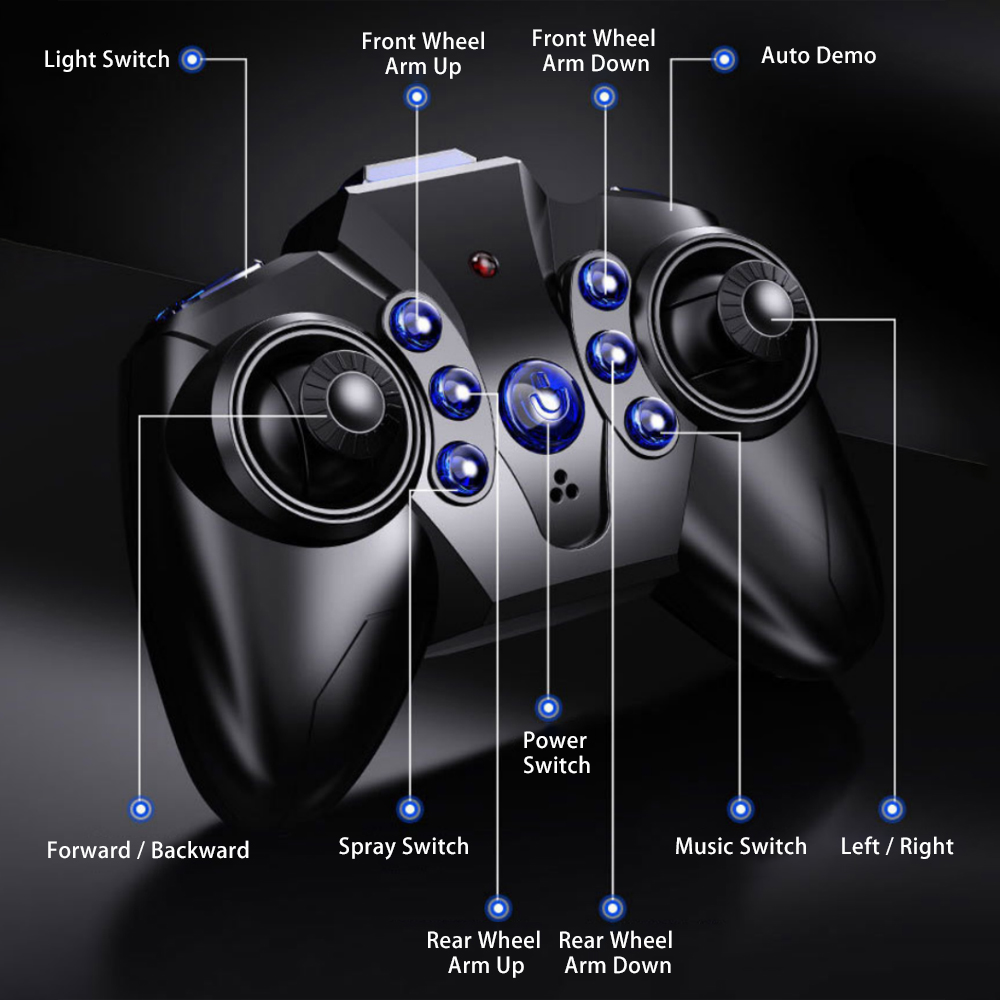 Light Switch

Front Wheel Arm Up

Front Wheel Arm Down

Auto Demo

Power Switch

Forward / Backward

Spray Switch

Music Switch

Left / Right

Rear Wheel Arm Up

Rear Wheel Arm Down