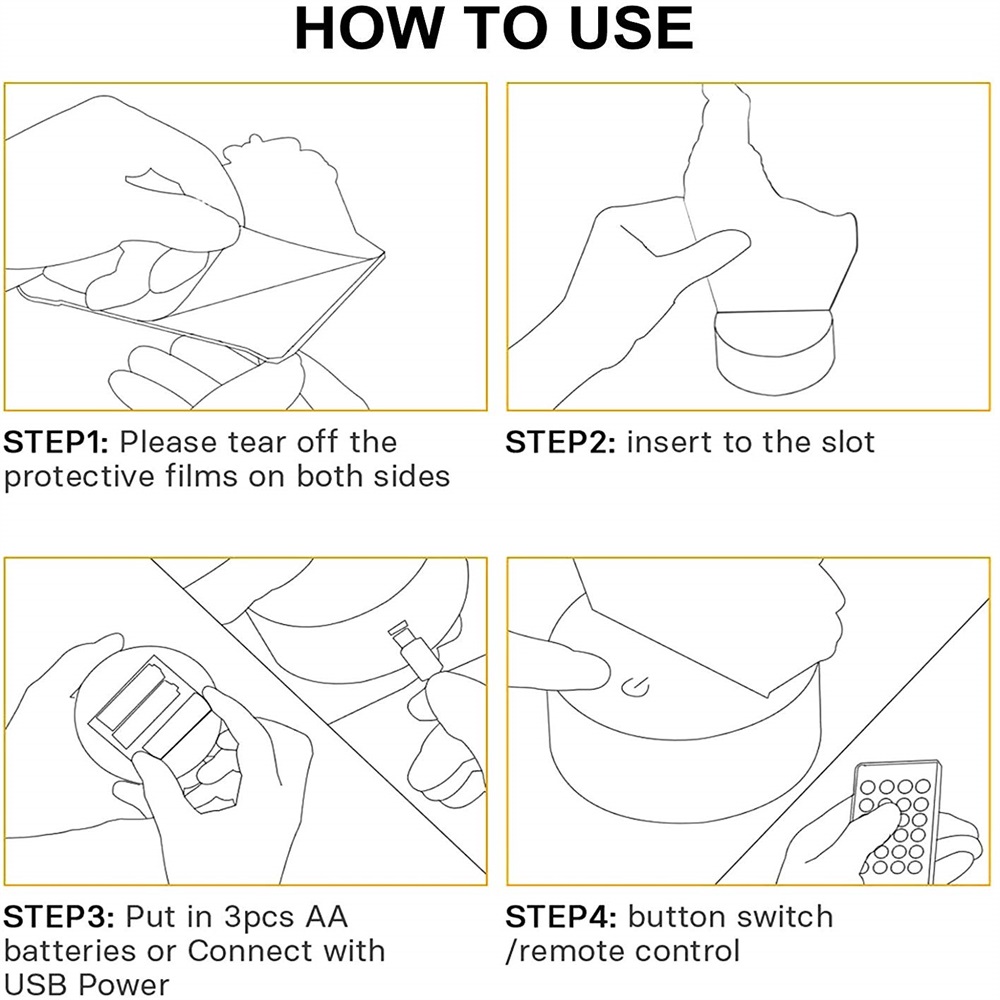 HOW TO USE

STEP1: Please tear off the protective films on both sides

STEP2: insert to the slot

STEP3: Put in 3pcs AA batteries or Connect with USB Power

STEP4: button switch /remote control