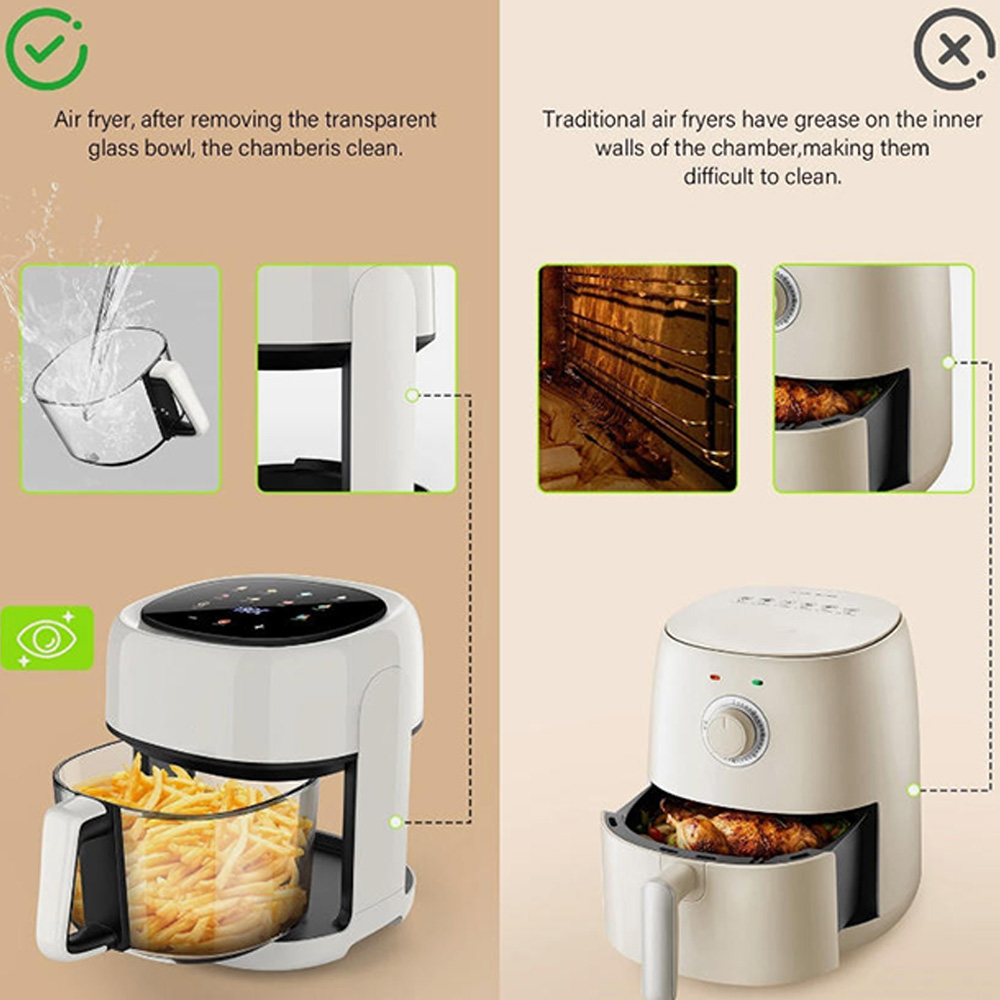 Air fryer, after removing the transparent glass bowl, the chamberis clean.

Traditional air fryers have grease on the inner walls of the chamber,making them difficult to clean.